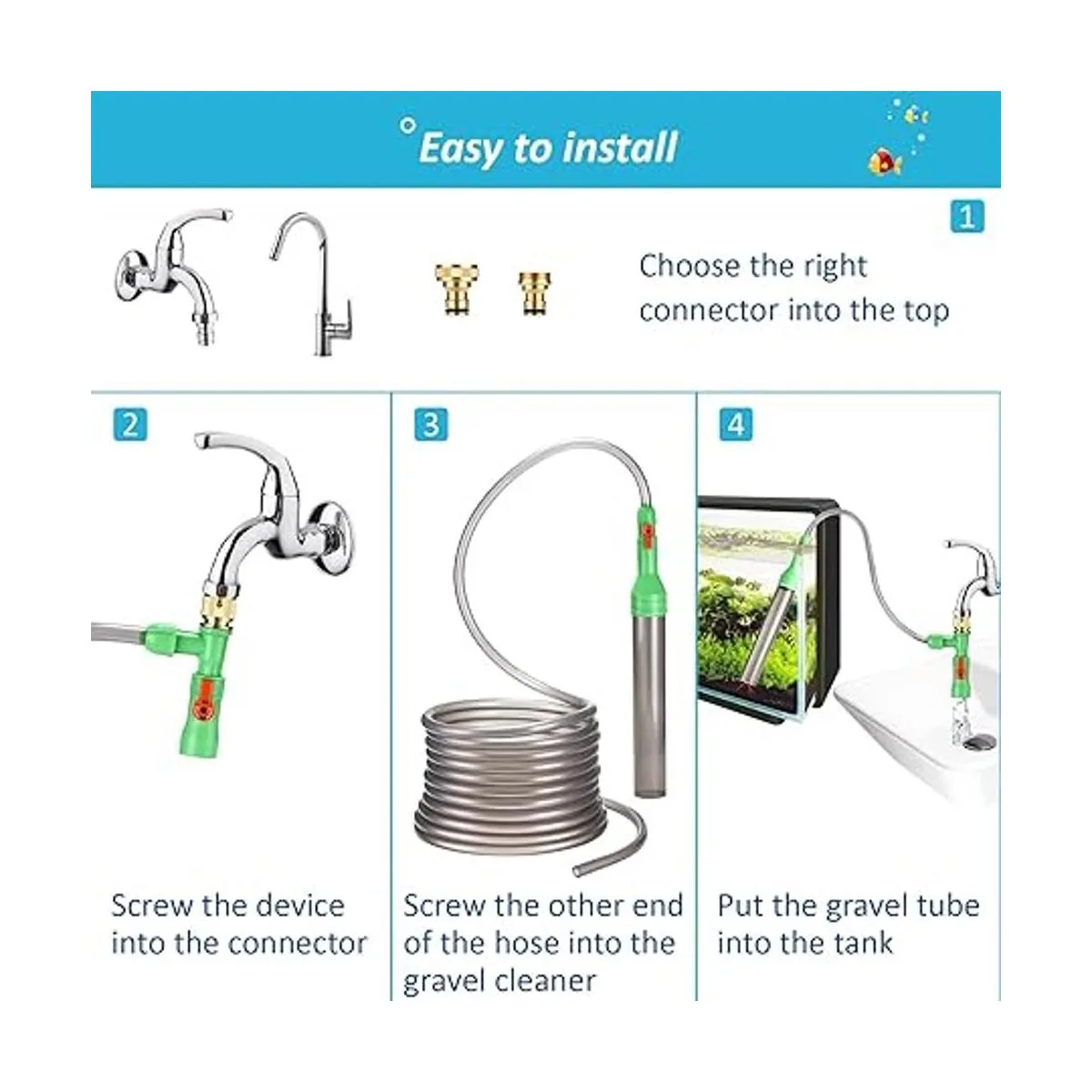 Easy to install

1

Choose the right connector into the top

2

Screw the device into the connector

3

Screw the other end of the hose into the gravel cleaner

4

Put the gravel tube into the tank