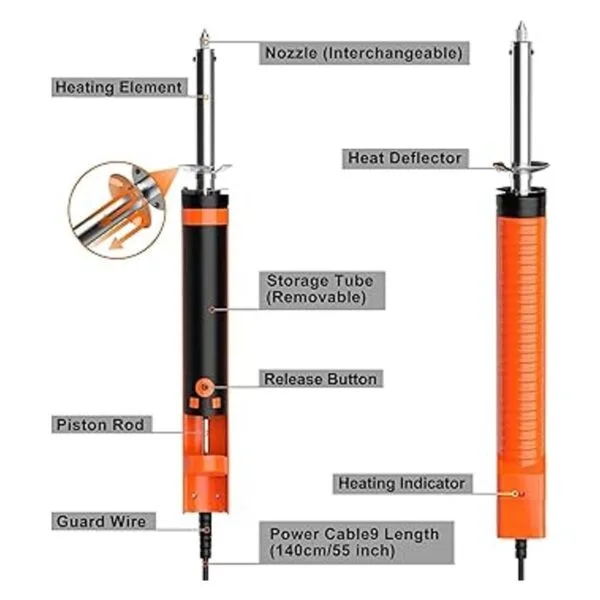 Nozzle (Interchangeable)

Heating Element

Heat Deflector

Storage Tube (Removable)

Release Button

Piston Rod

Heating Indicator

Guard Wire

Power Cable9 Length (140cm/55 inch)