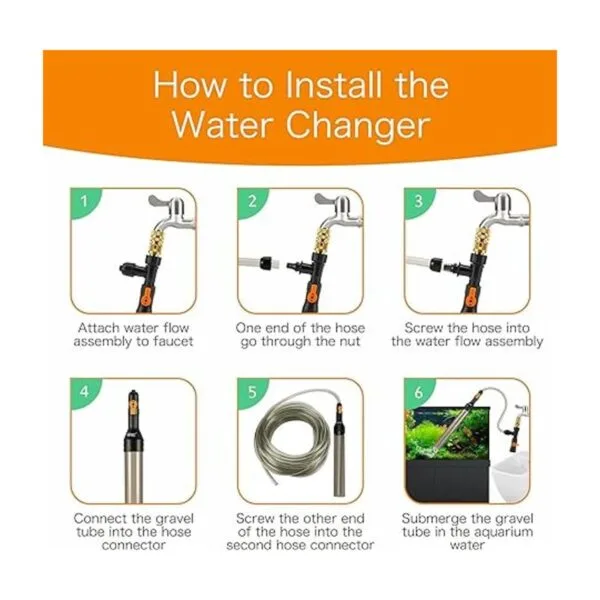 How to Install the Water Changer

1
Attach water flow assembly to faucet

2
One end of the hose go through the nut

3
Screw the hose into the water flow assembly

4
Connect the gravel tube into the hose connector

5
Screw the other end of the hose into the second hose connector

6
Submerge the gravel tube in the aquarium water