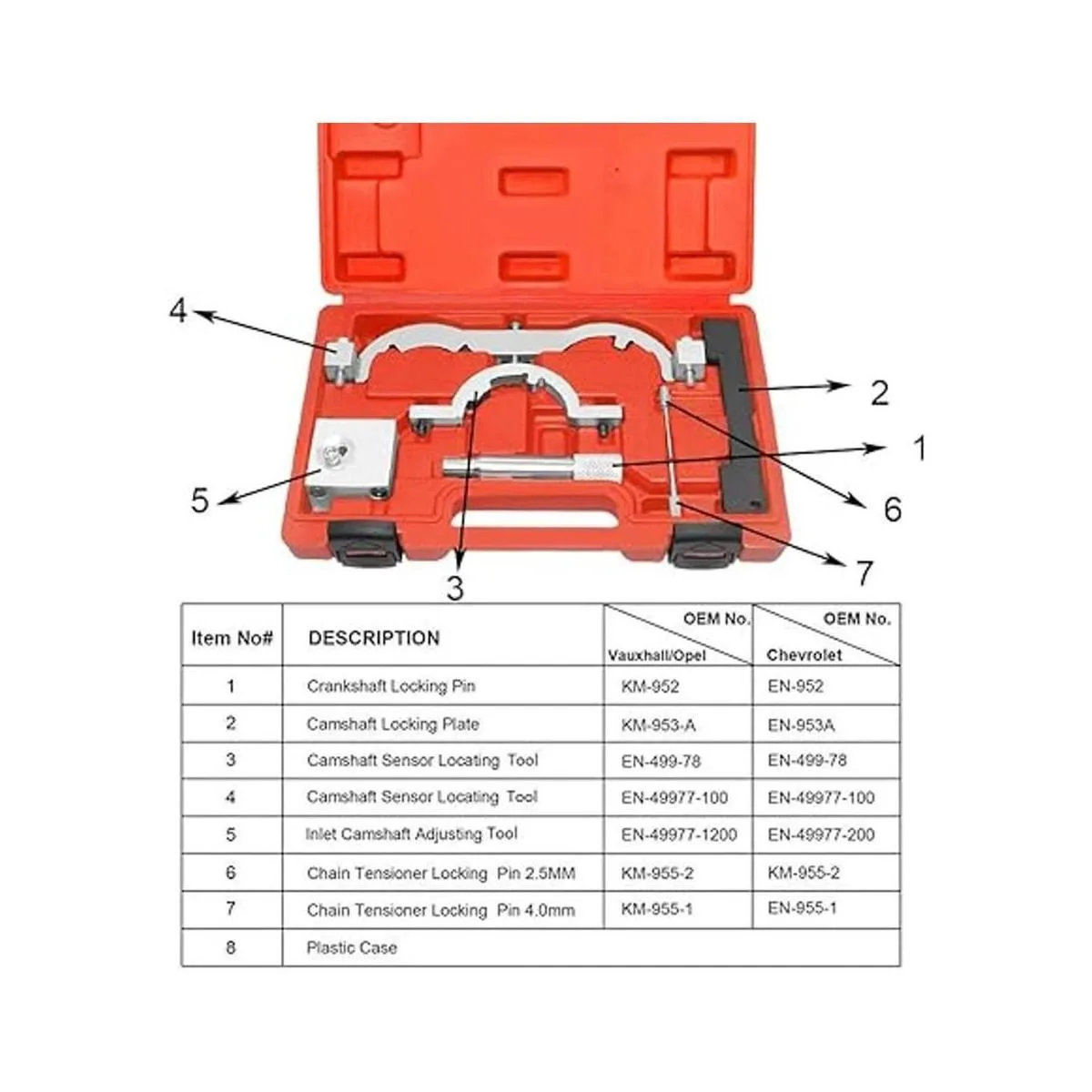 4
2
1
5
6
3
7

| Item No# | DESCRIPTION | OEM No. Vauxhall/Opel | OEM No. Chevrolet |
|---|---|---|---|
| 1 | Crankshaft Locking Pin | KM-952 | EN-952 |
| 2 | Camshaft Locking Plate | KM-953-A | EN-953A |
| 3 | Camshaft Sensor Locating Tool | EN-499-78 | EN-499-78 |
| 4 | Camshaft Sensor Locating Tool | EN-49977-100 | EN-49977-100 |
| 5 | Inlet Camshaft Adjusting Tool | EN-49977-1200 | EN-49977-200 |
| 6 | Chain Tensioner Locking Pin 2.5MM | KM-955-2 | KM-955-2 |
| 7 | Chain Tensioner Locking Pin 4.0mm | KM-955-1 | EN-955-1 |
| 8 | Plastic Case | | |