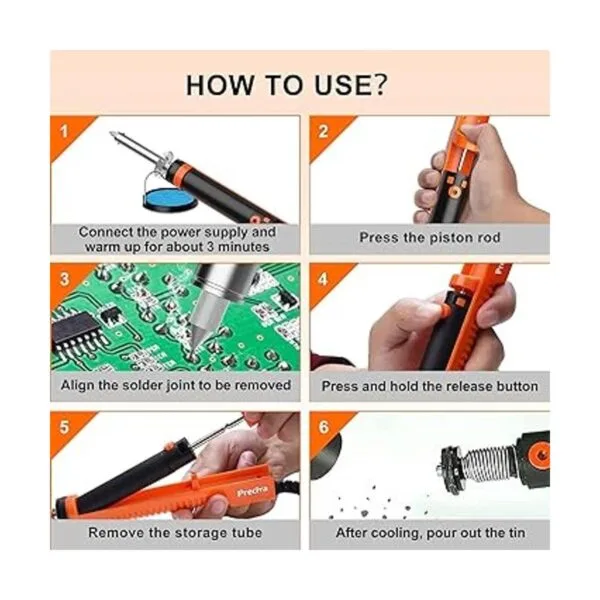 HOW TO USE?

1

Connect the power supply and warm up for about 3 minutes

2

Press the piston rod

3

Align the solder joint to be removed

4

Press and hold the release button

5

Prechra

Remove the storage tube

6

After cooling, pour out the tin