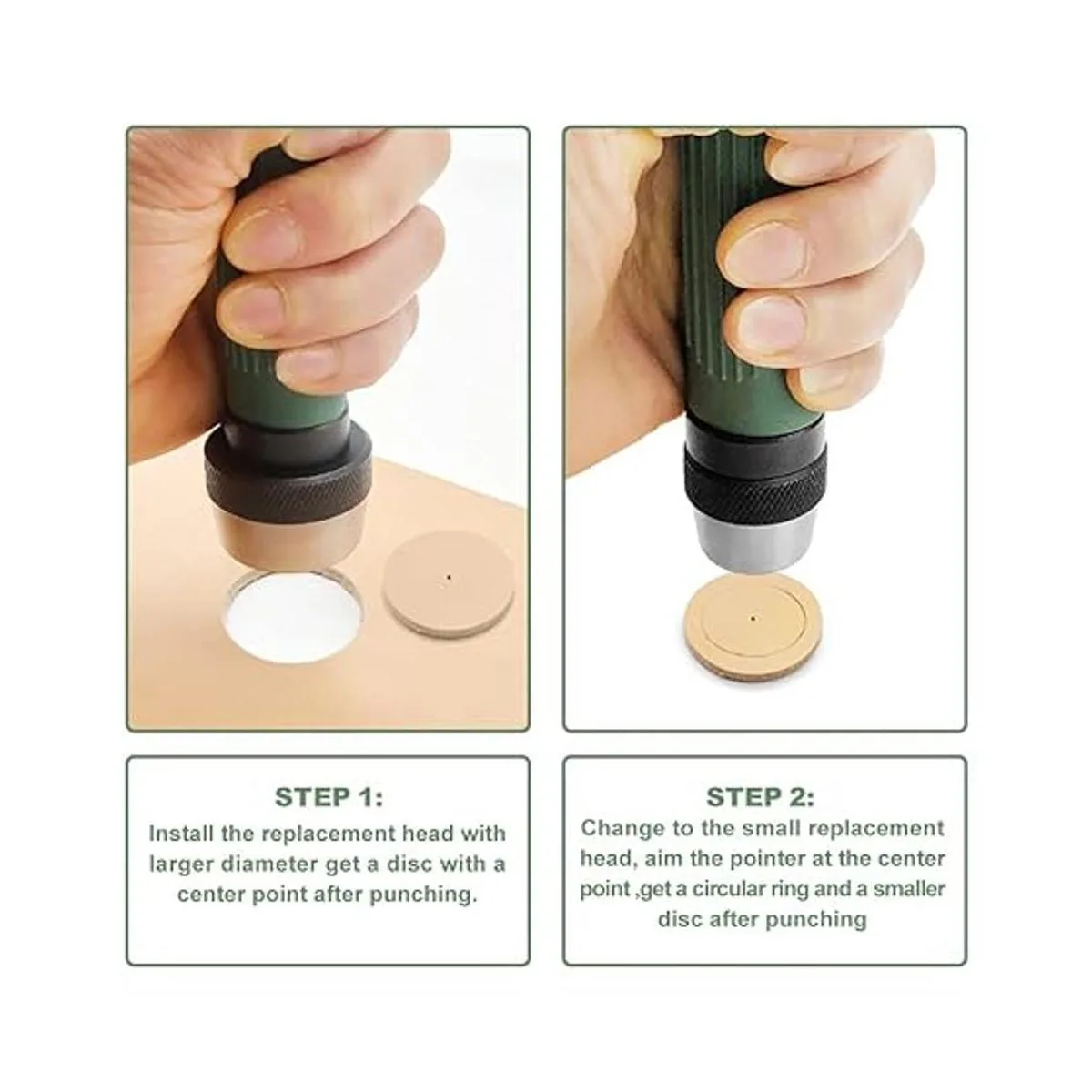 STEP 1:
Install the replacement head with larger diameter get a disc with a center point after punching.

STEP 2:
Change to the small replacement head, aim the pointer at the center point ,get a circular ring and a smaller disc after punching