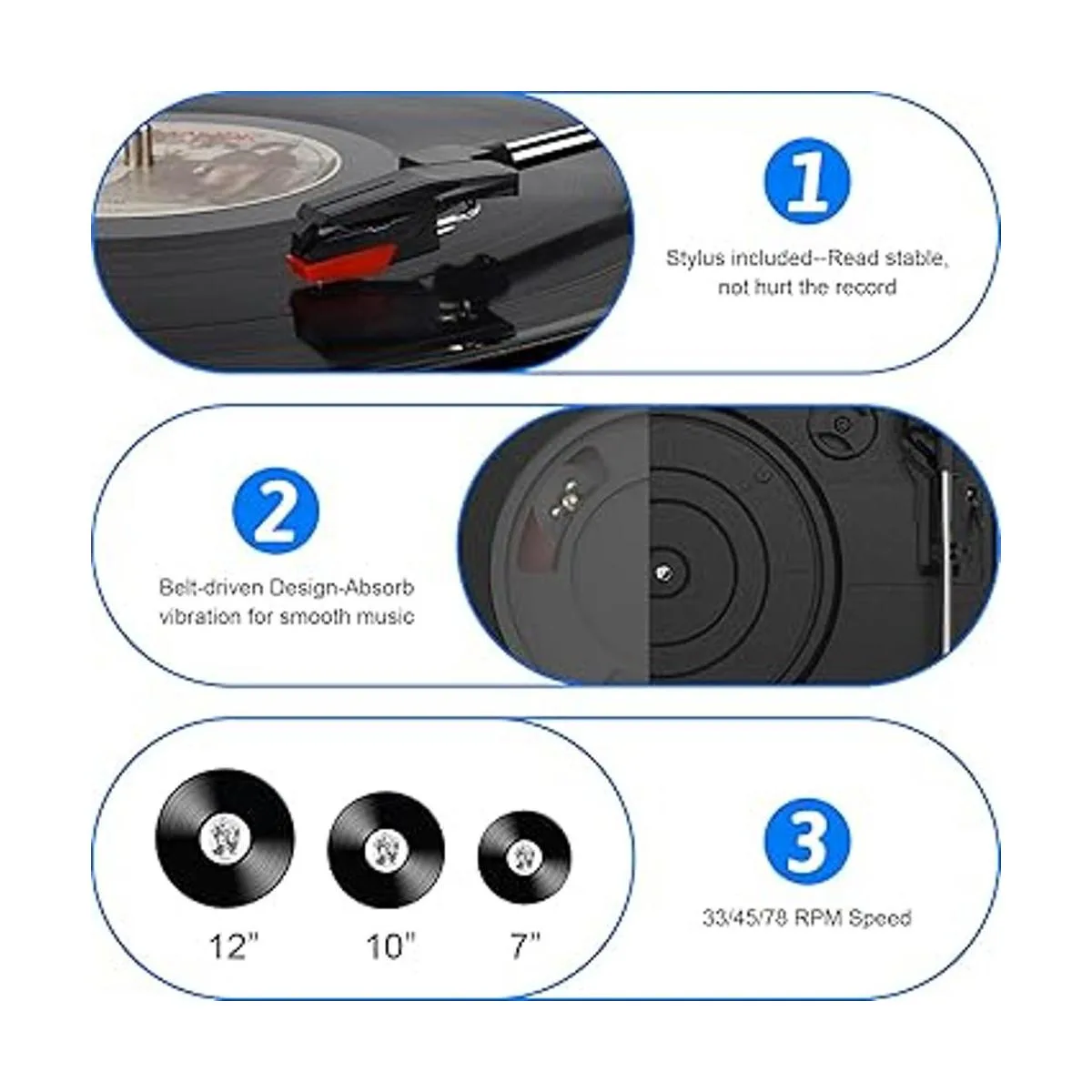 1

Stylus included--Read stable, not hurt the record

2

Belt-driven Design-Absorb vibration for smooth music

12"

10"

7"

3

33/45/78 RPM Speed