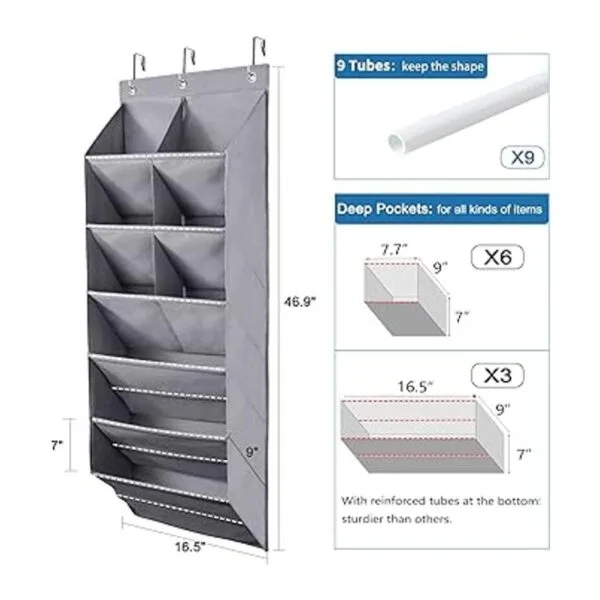 46.9"

7"

9"

16.5"

9 Tubes: keep the shape

X9

Deep Pockets: for all kinds of items

7.7"

9"

7"

X6

X3

16.5"

9"

7"

With reinforced tubes at the bottom: sturdier than others.