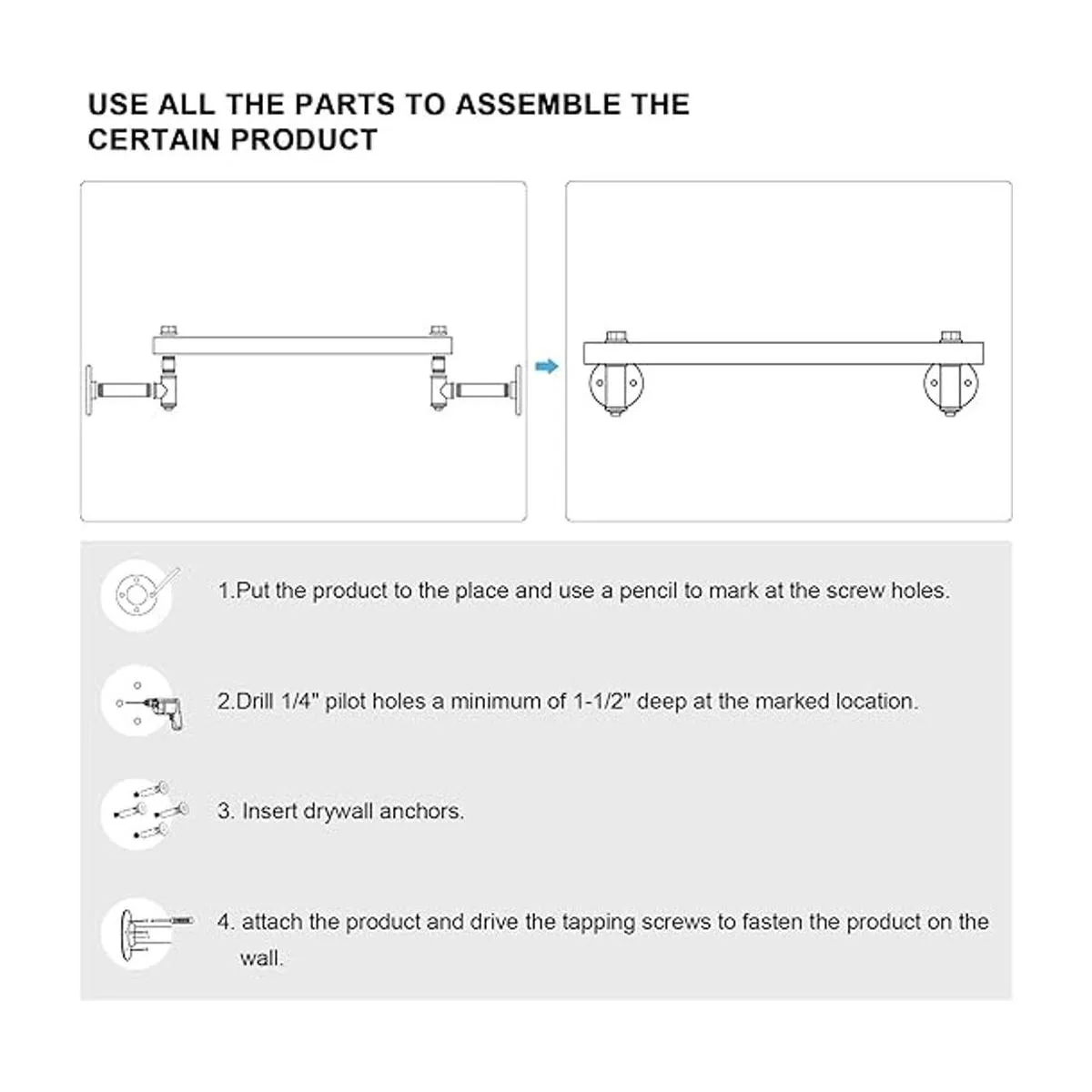 USE ALL THE PARTS TO ASSEMBLE THE CERTAIN PRODUCT

1.Put the product to the place and use a pencil to mark at the screw holes.

2.Drill 1/4" pilot holes a minimum of 1-1/2" deep at the marked location.

3. Insert drywall anchors.

4. attach the product and drive the tapping screws to fasten the product on the wall.