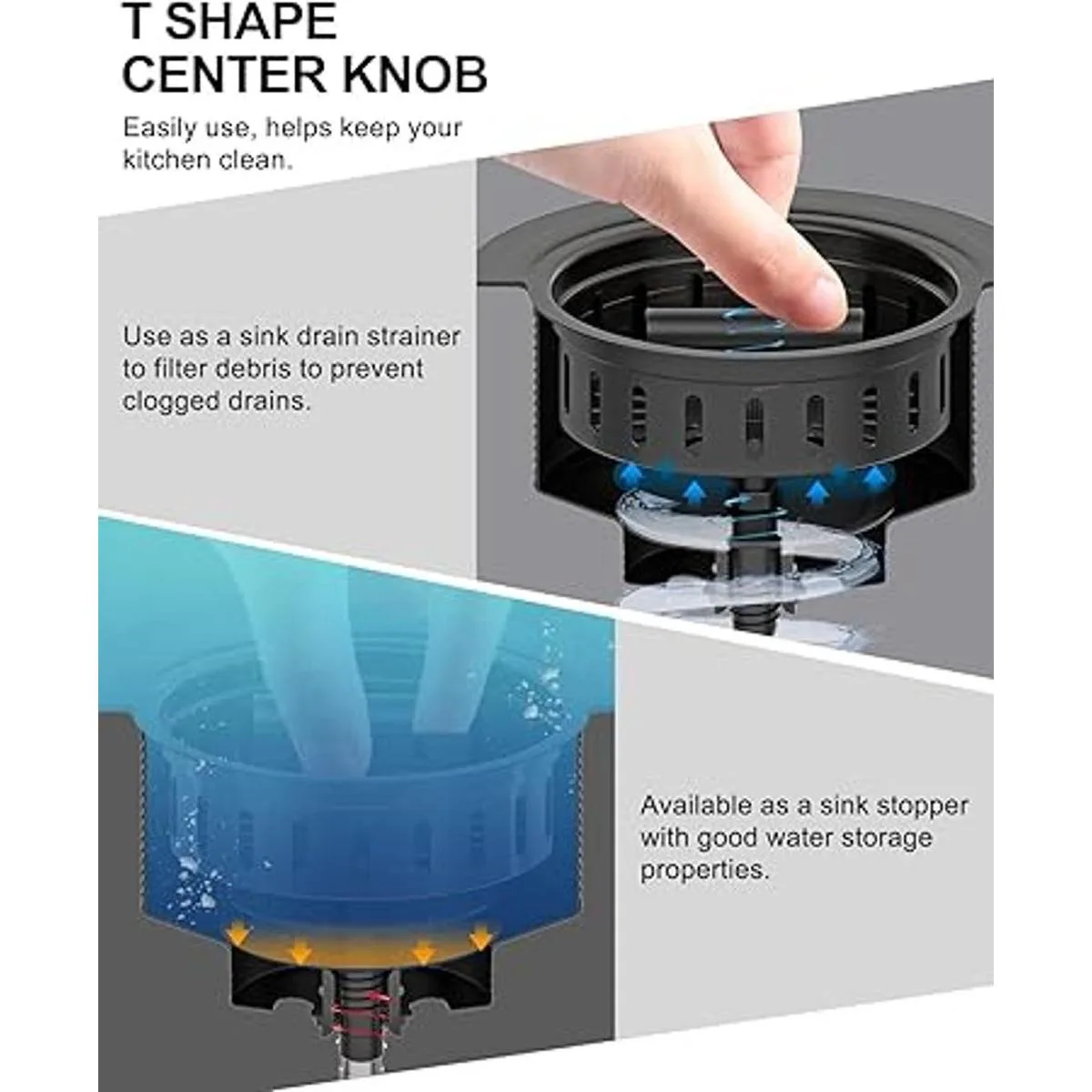 T SHAPE
CENTER KNOB

Easily use, helps keep your kitchen clean.

Use as a sink drain strainer to filter debris to prevent clogged drains.

Available as a sink stopper with good water storage properties.