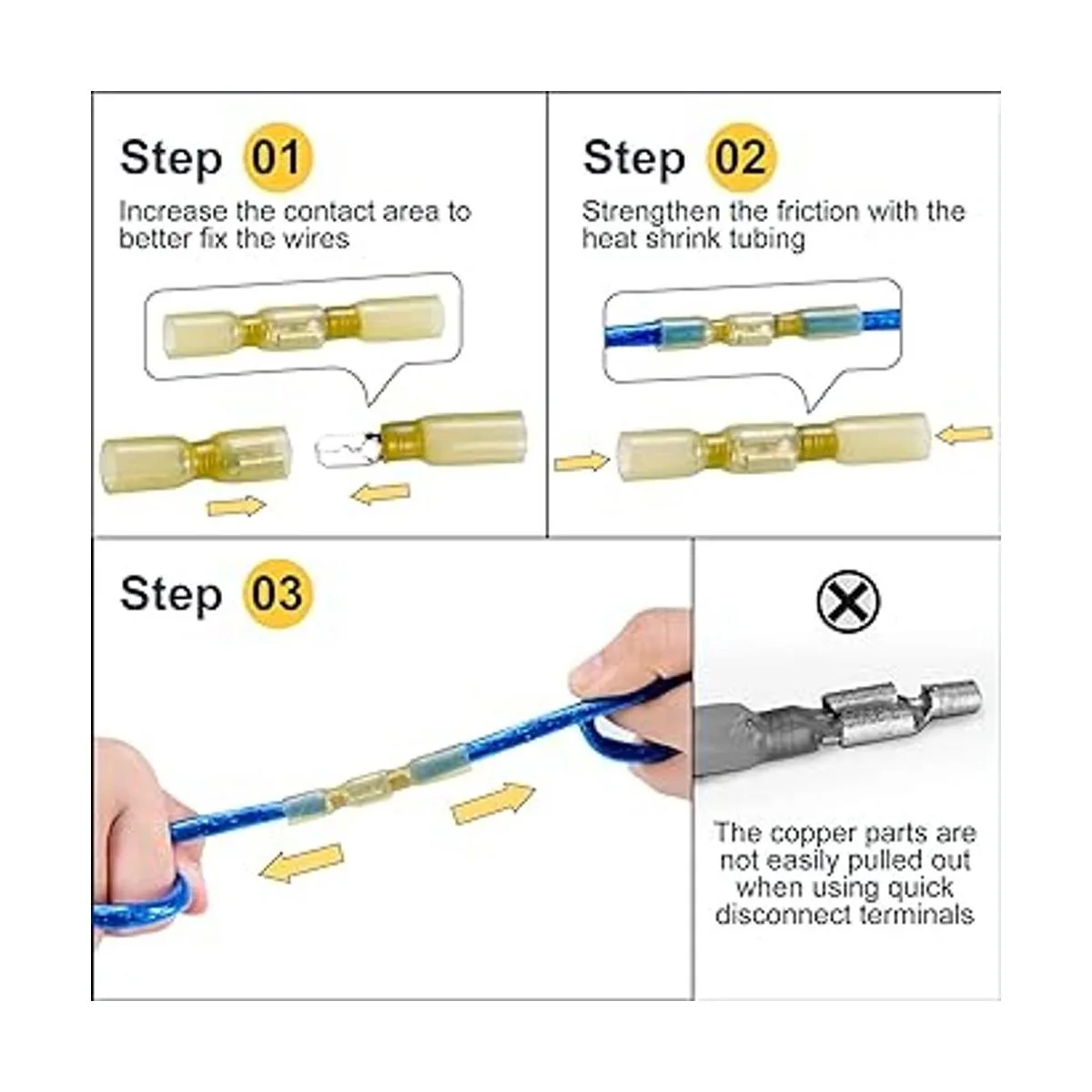 Step 01

Increase the contact area to better fix the wires

Step 02

Strengthen the friction with the heat shrink tubing

Step 03

The copper parts are not easily pulled out when using quick disconnect terminals