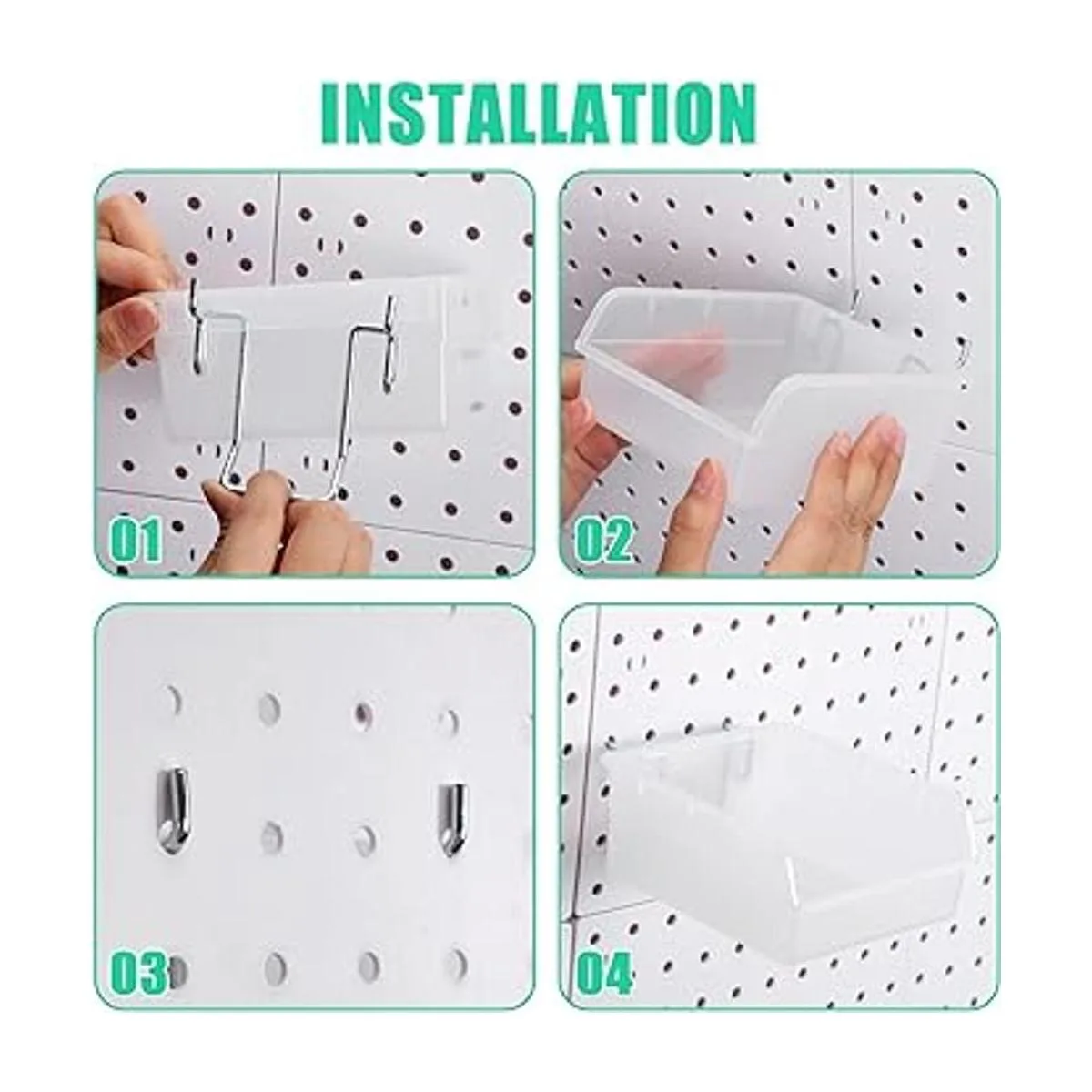 INSTALLATION

01

02

03

04