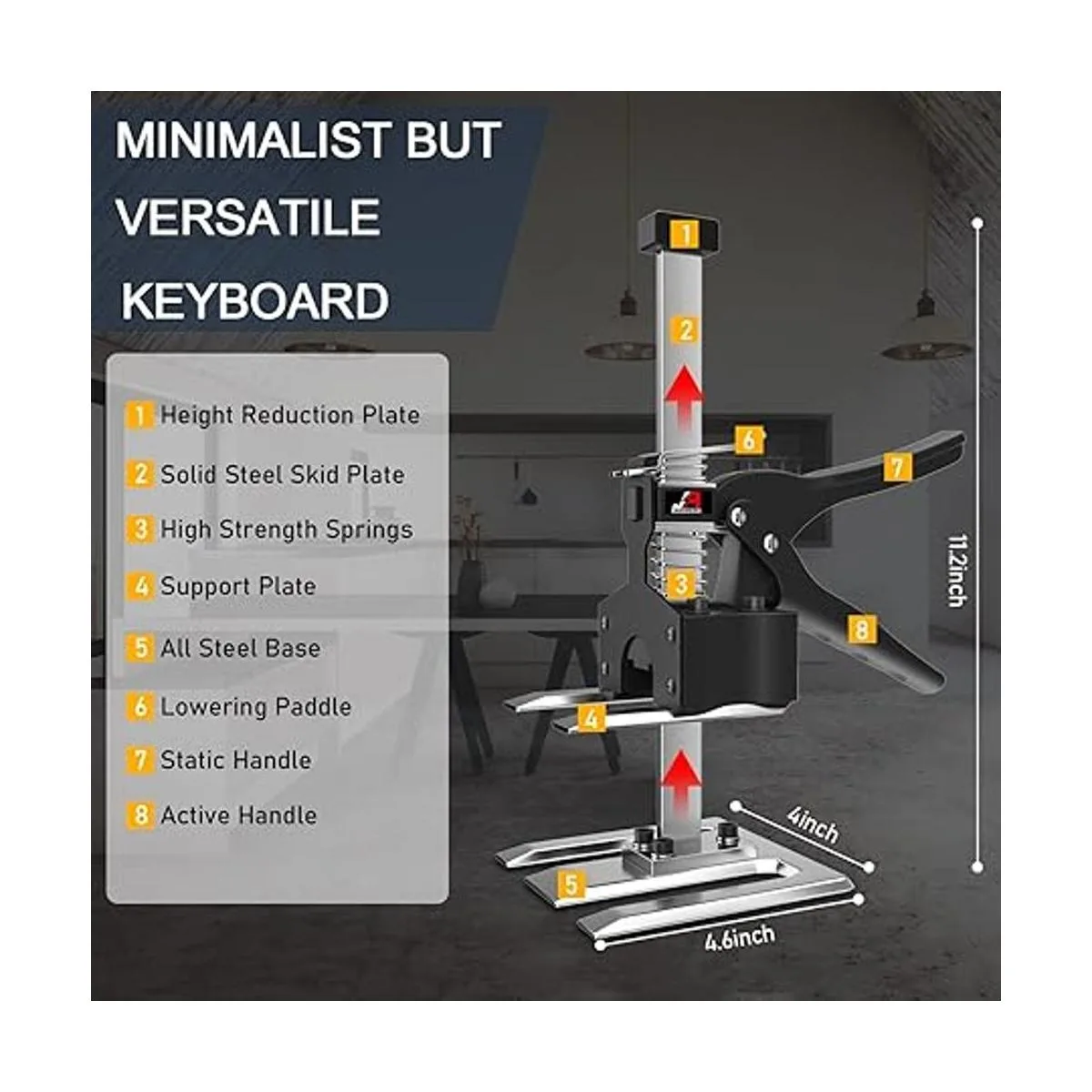 MINIMALIST BUT VERSATILE KEYBOARD

1 Height Reduction Plate
2 Solid Steel Skid Plate
3 High Strength Springs
4 Support Plate
5 All Steel Base
6 Lowering Paddle
7 Static Handle
8 Active Handle

1
2
6
7
3
8
4
5

11.2inch
4inch
4.6inch