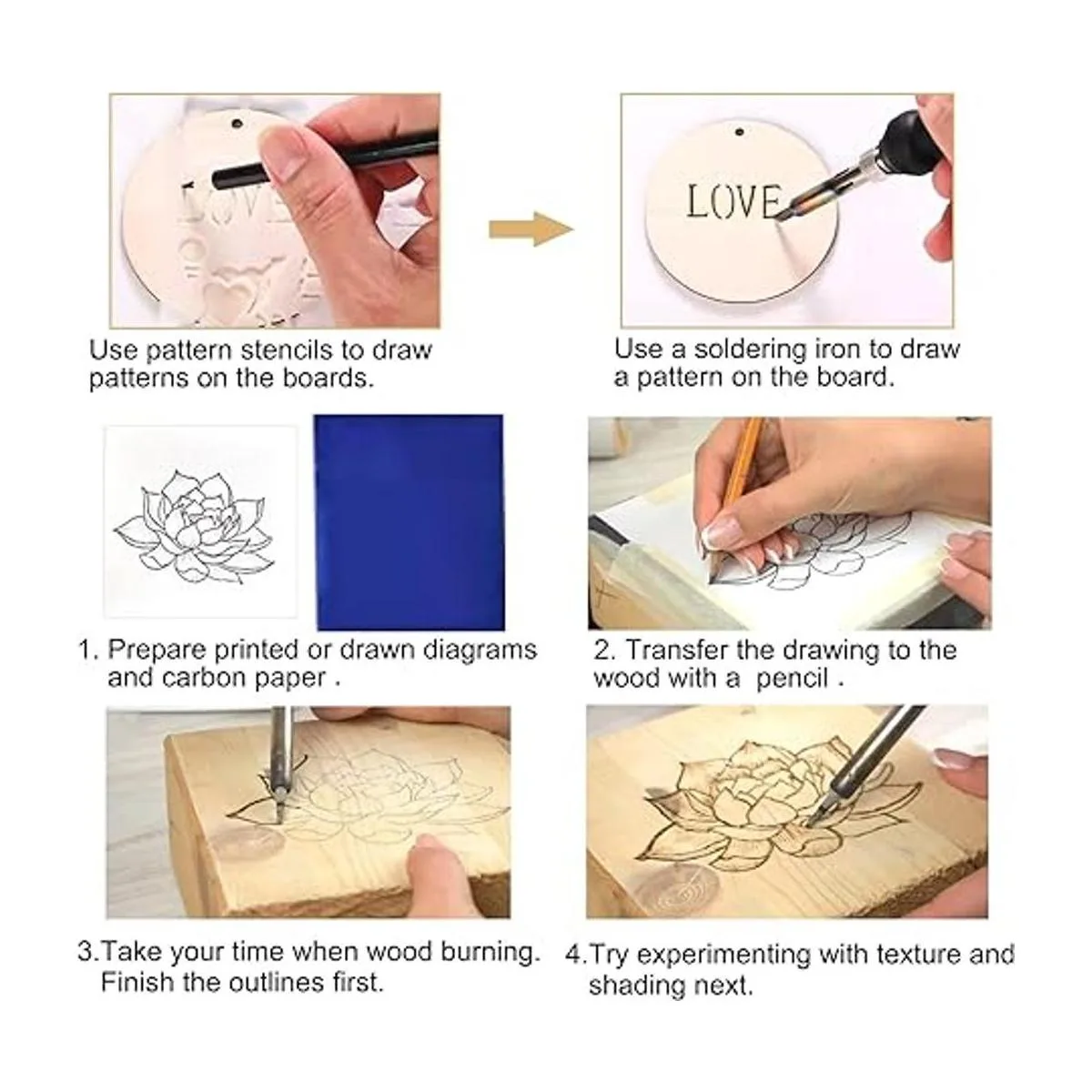 LOVE

LOVE

Use pattern stencils to draw patterns on the boards.

Use a soldering iron to draw a pattern on the board.

1. Prepare printed or drawn diagrams and carbon paper .

2. Transfer the drawing to the wood with a pencil .

3.Take your time when wood burning. Finish the outlines first.

4.Try experimenting with texture and shading next.