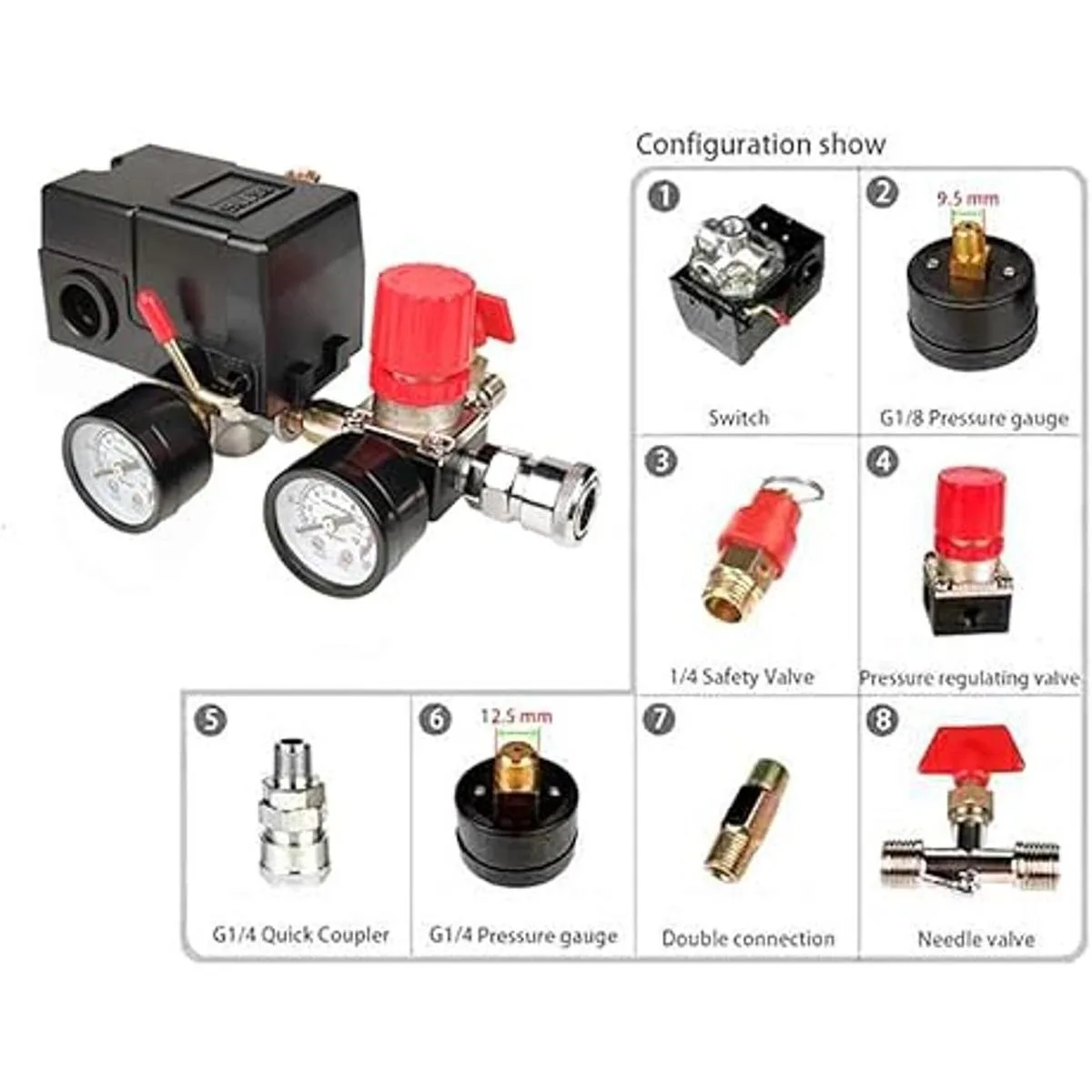 Configuration show

1
Switch

2
9.5 mm
G1/8 Pressure gauge

3
1/4 Safety Valve

4
Pressure regulating valve

5
G1/4 Quick Coupler

6
12.5 mm
G1/4 Pressure gauge

7
Double connection

8
Needle valve