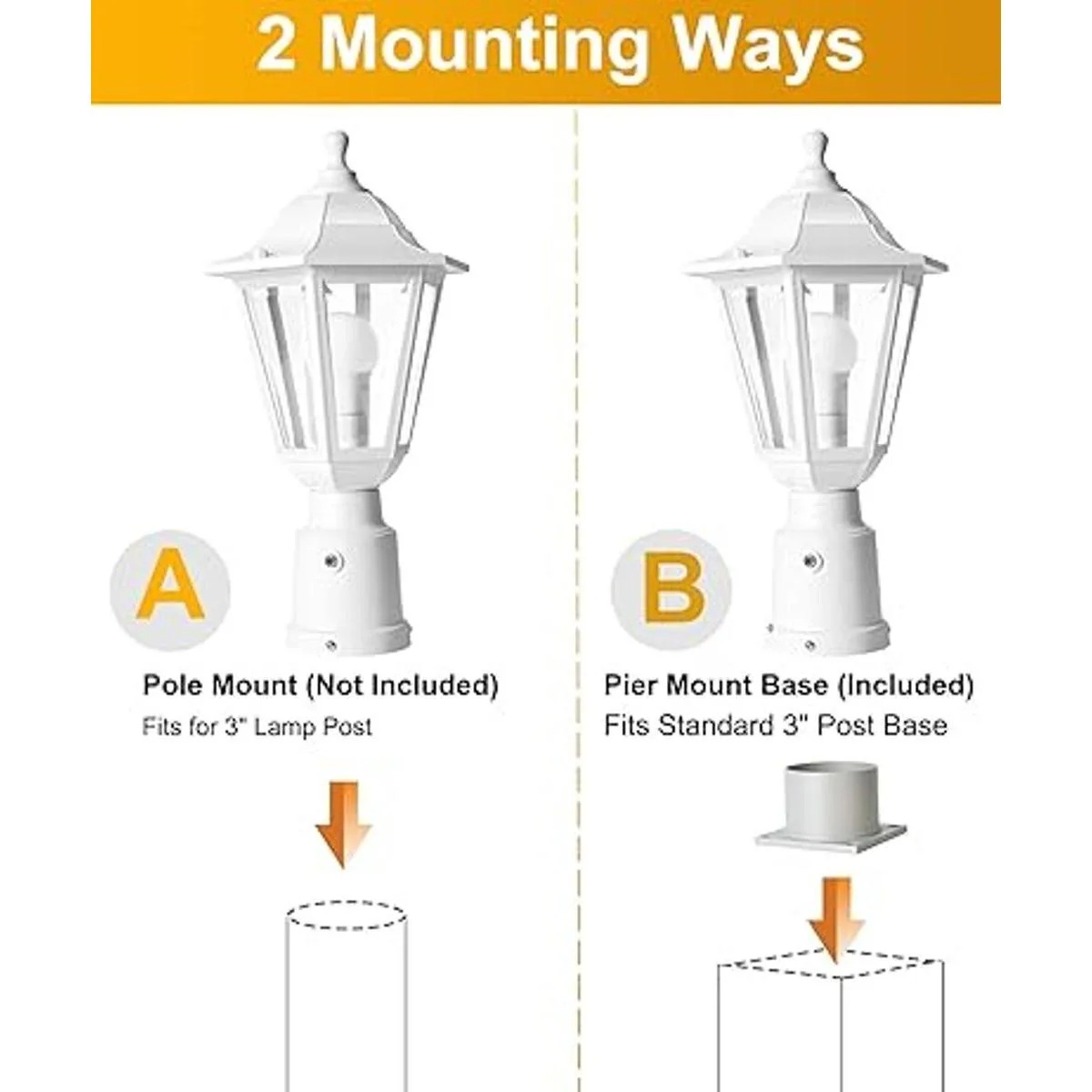 2 Mounting Ways

A

Pole Mount (Not Included)
Fits for 3" Lamp Post

B

Pier Mount Base (Included)
Fits Standard 3" Post Base