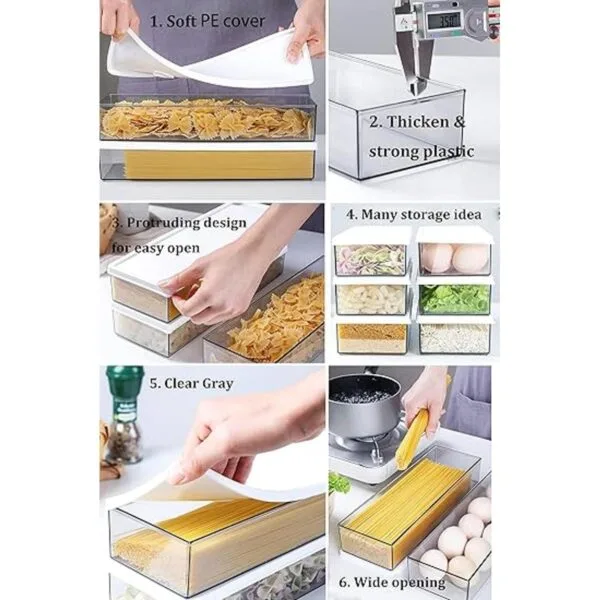 1. Soft PE cover

3.50

2. Thicken & strong plastic

3. Protruding design for easy open

4. Many storage idea

5. Clear Gray

6. Wide opening