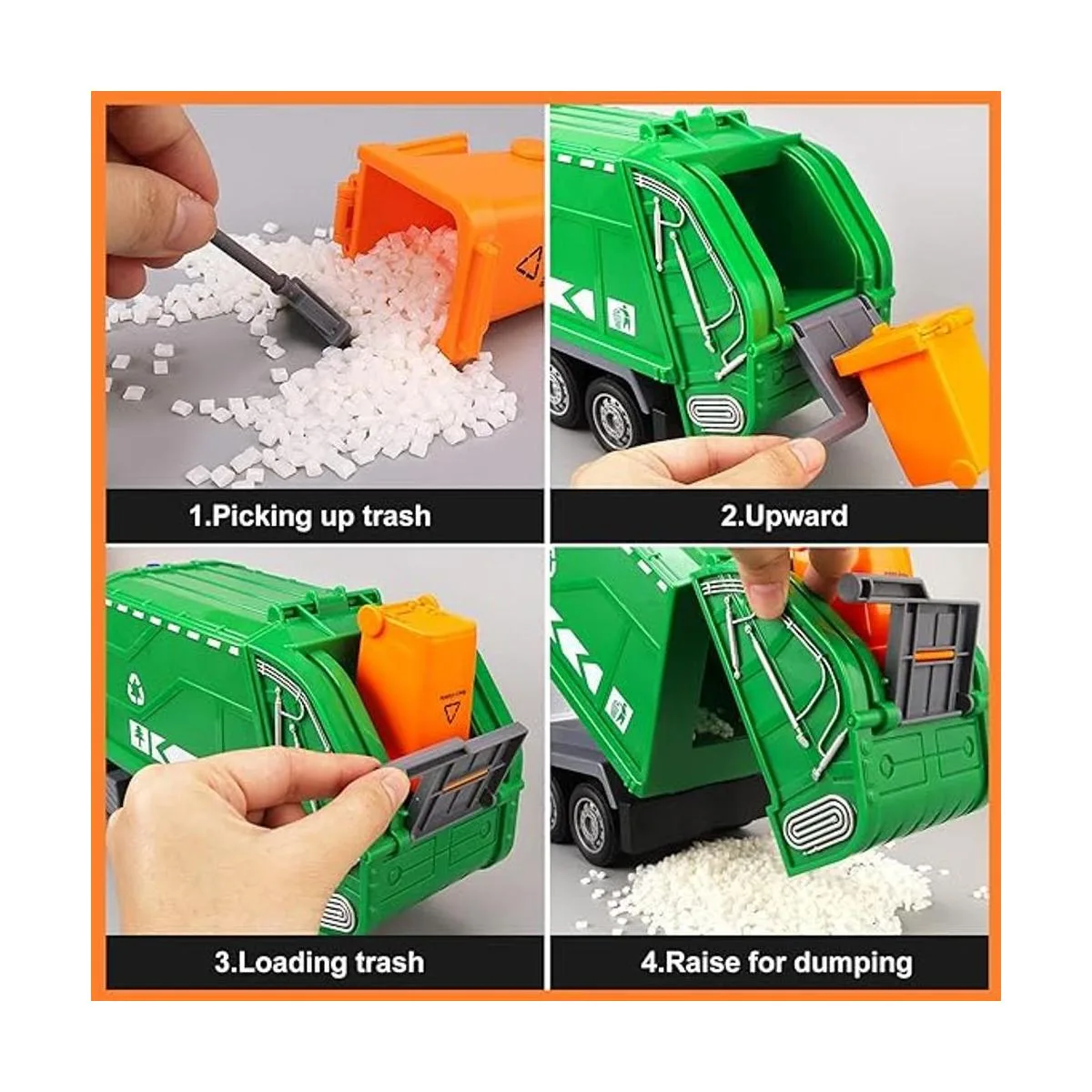 1.Picking up trash

2.Upward

3.Loading trash

4.Raise for dumping