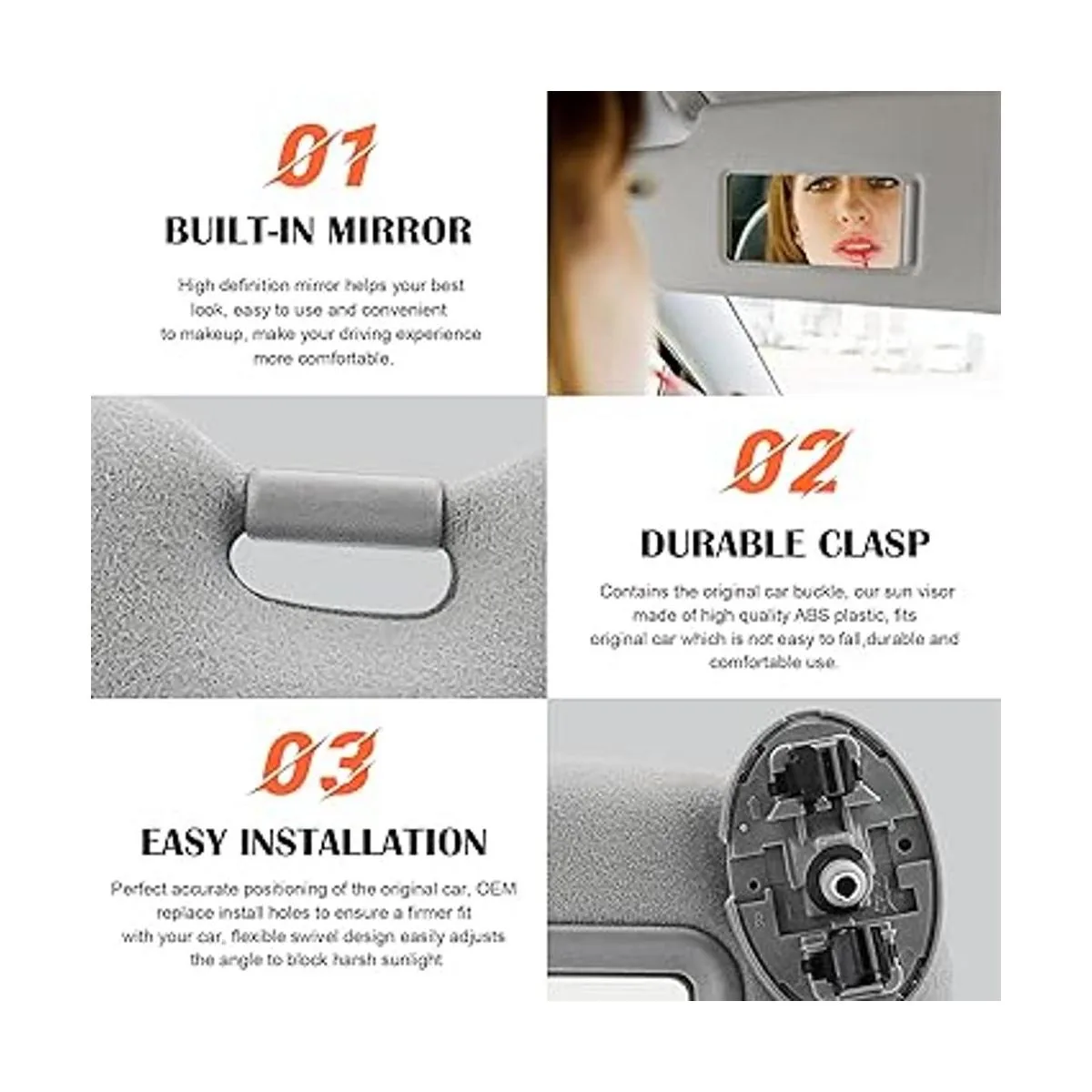 01

BUILT-IN MIRROR

High definition mirror helps your best look, easy to use and convenient to makeup, make your driving experience more comfortable.

02

DURABLE CLASP

Contains the original car buckle, our sun visor made of high quality ABS plastic, fits original car which is not easy to fall,durable and comfortable use.

03

EASY INSTALLATION

Perfect accurate positioning of the original car, OEM replace install holes to ensure a firmer fit with your car, flexible swivel design easily adjusts the angle to block harsh sunlight