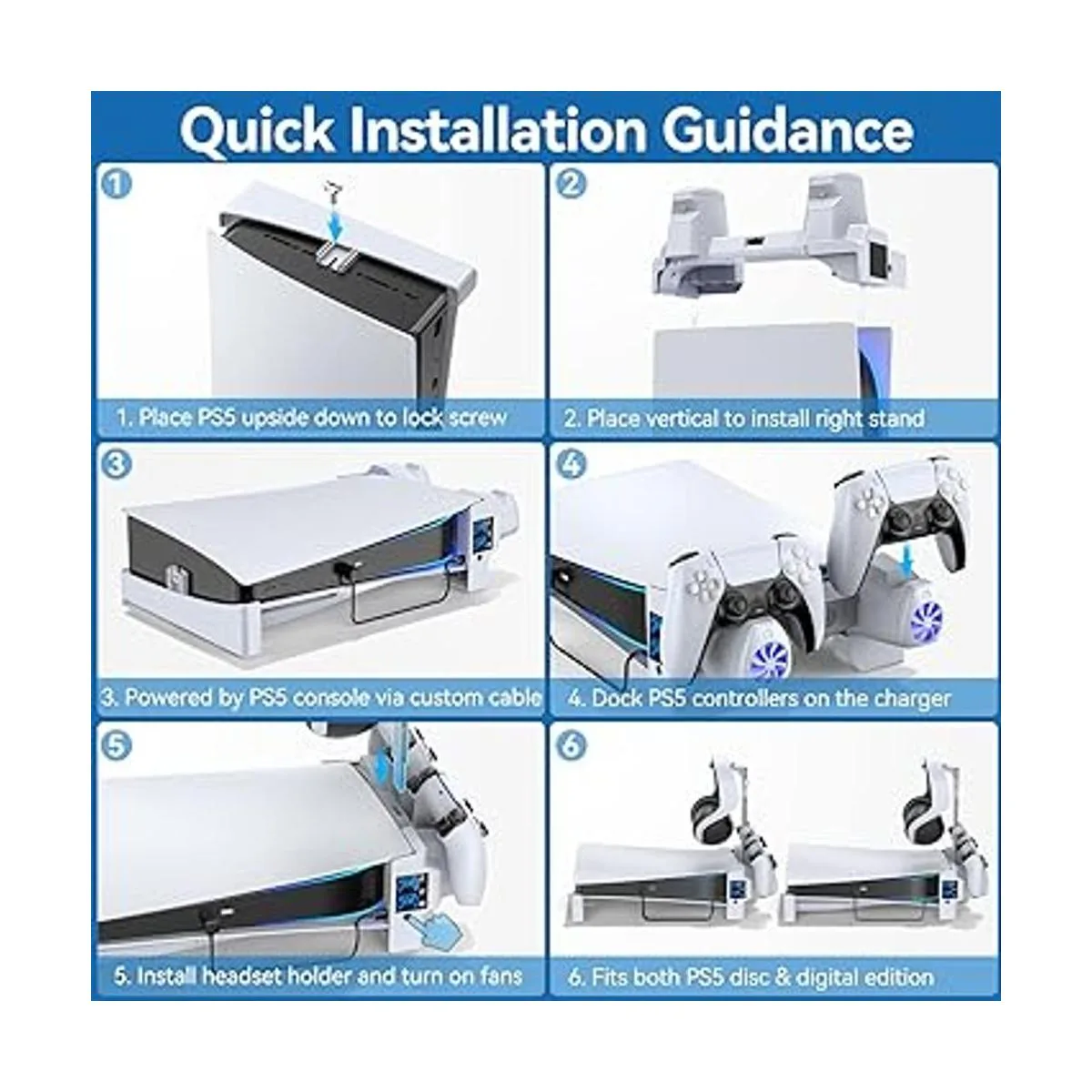 Quick Installation Guidance

1
1. Place PS5 upside down to lock screw

2
2. Place vertical to install right stand

3
3. Powered by PS5 console via custom cable

4
4. Dock PS5 controllers on the charger

5
5. Install headset holder and turn on fans

6
6. Fits both PS5 disc & digital edition