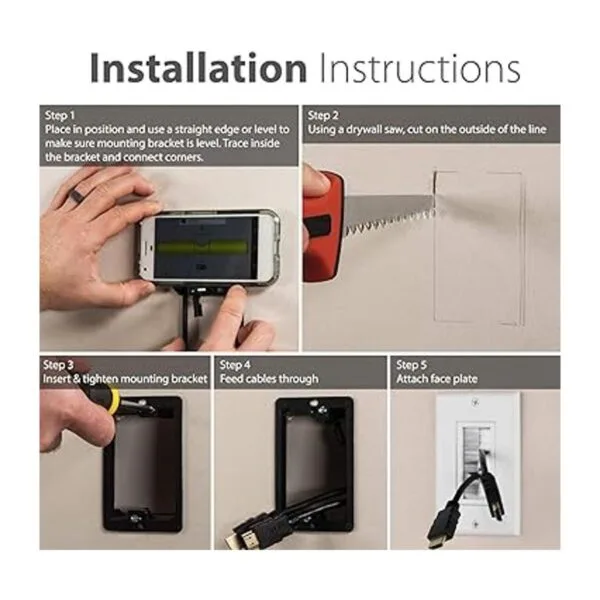 Installation Instructions

Step 1
Place in position and use a straight edge or level to make sure mounting bracket is level. Trace inside the bracket and connect corners.

Step 2
Using a drywall saw, cut on the outside of the line

Step 3
Insert & tighten mounting bracket

Step 4
Feed cables through

Step 5
Attach face plate