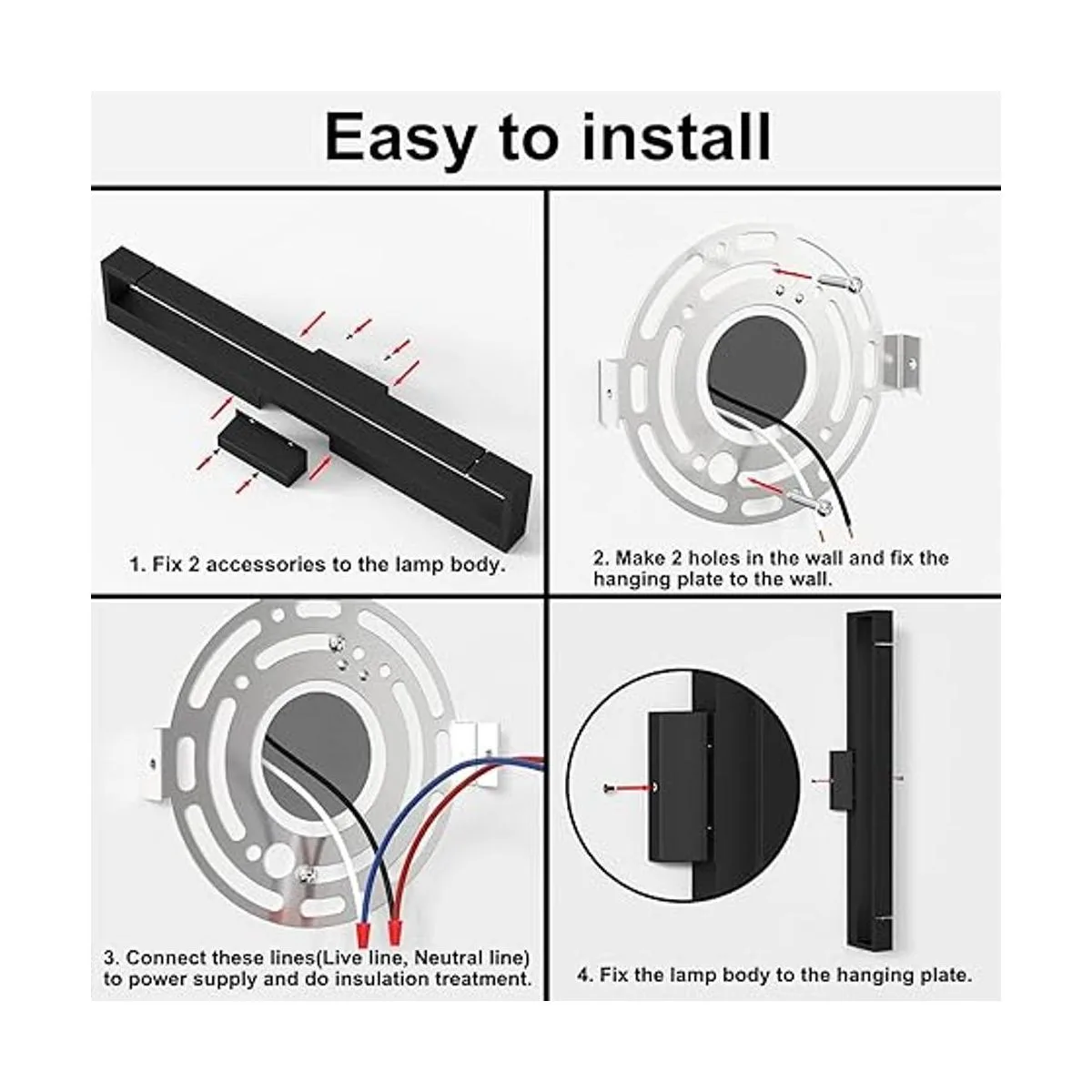 Easy to install

1. Fix 2 accessories to the lamp body.

2. Make 2 holes in the wall and fix the hanging plate to the wall.

3. Connect these lines(Live line, Neutral line) to power supply and do insulation treatment.

4. Fix the lamp body to the hanging plate.