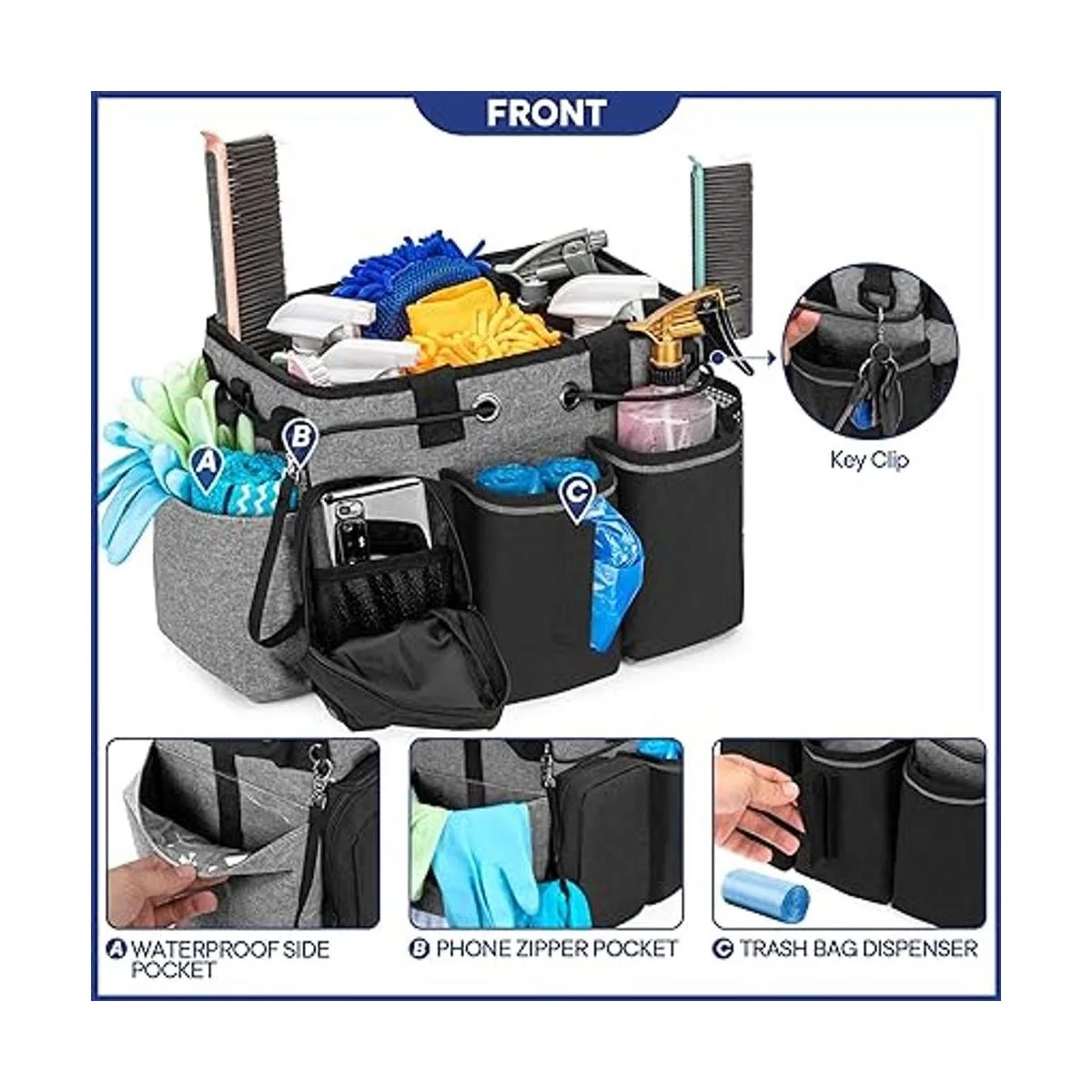 FRONT

A

B

C

Key Clip

A WATERPROOF SIDE POCKET

B PHONE ZIPPER POCKET

C TRASH BAG DISPENSER