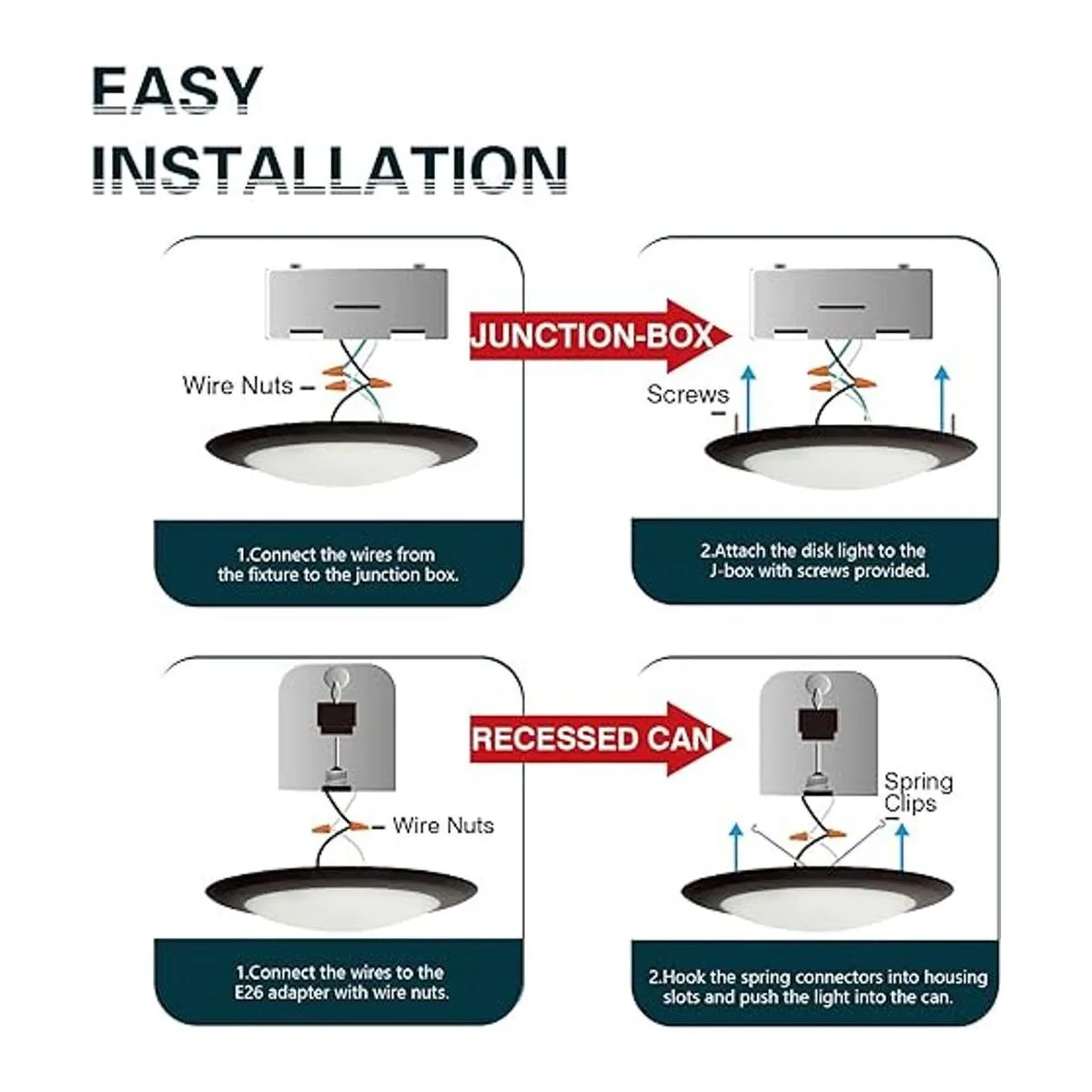 EASY INSTALLATION

Wire Nuts

1.Connect the wires from the fixture to the junction box.

JUNCTION-BOX

Screws

2.Attach the disk light to the J-box with screws provided.

Wire Nuts

1.Connect the wires to the E26 adapter with wire nuts.

RECESSED CAN

Spring Clips

2.Hook the spring connectors into housing slots and push the light into the can.