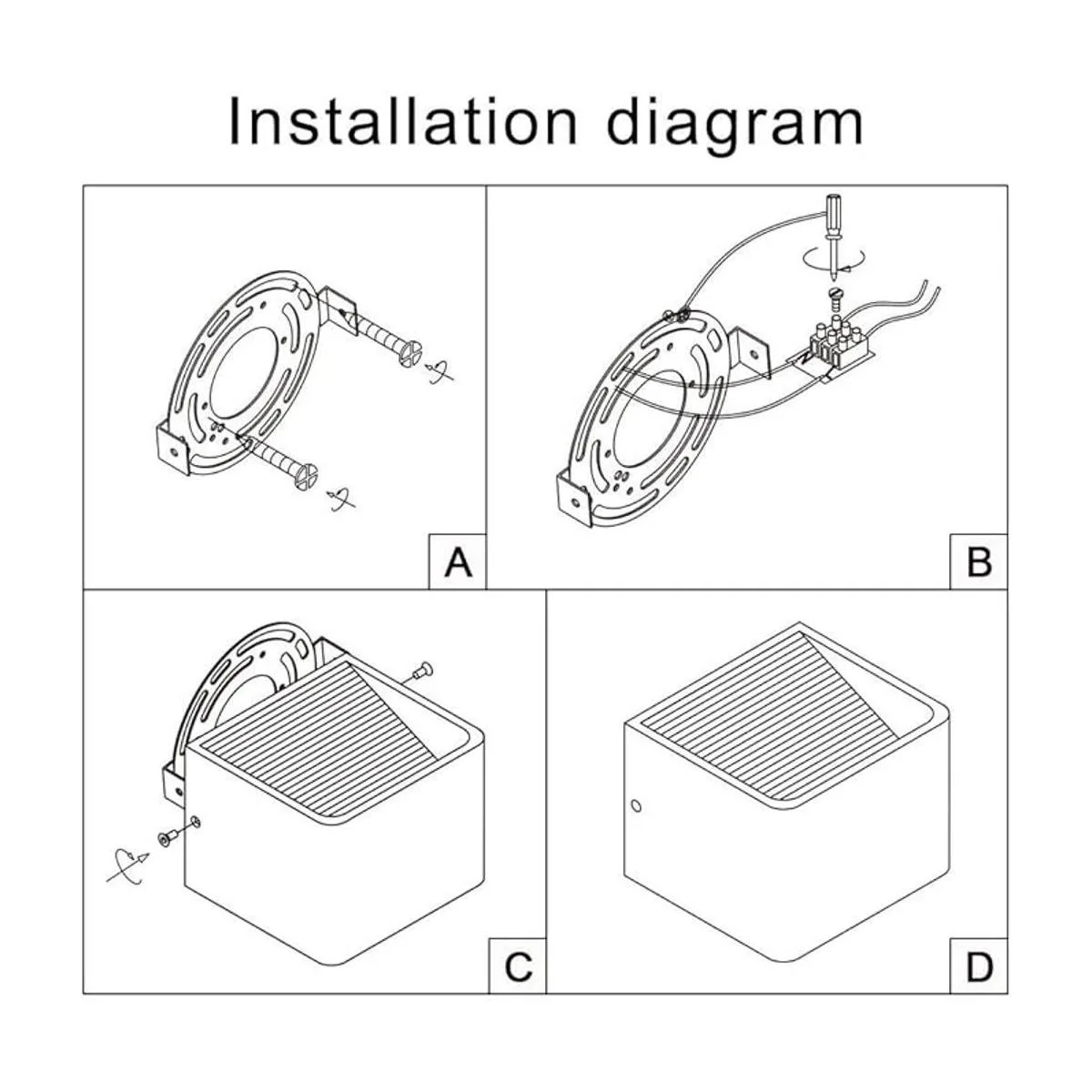 Installation diagram

A

B

C

D