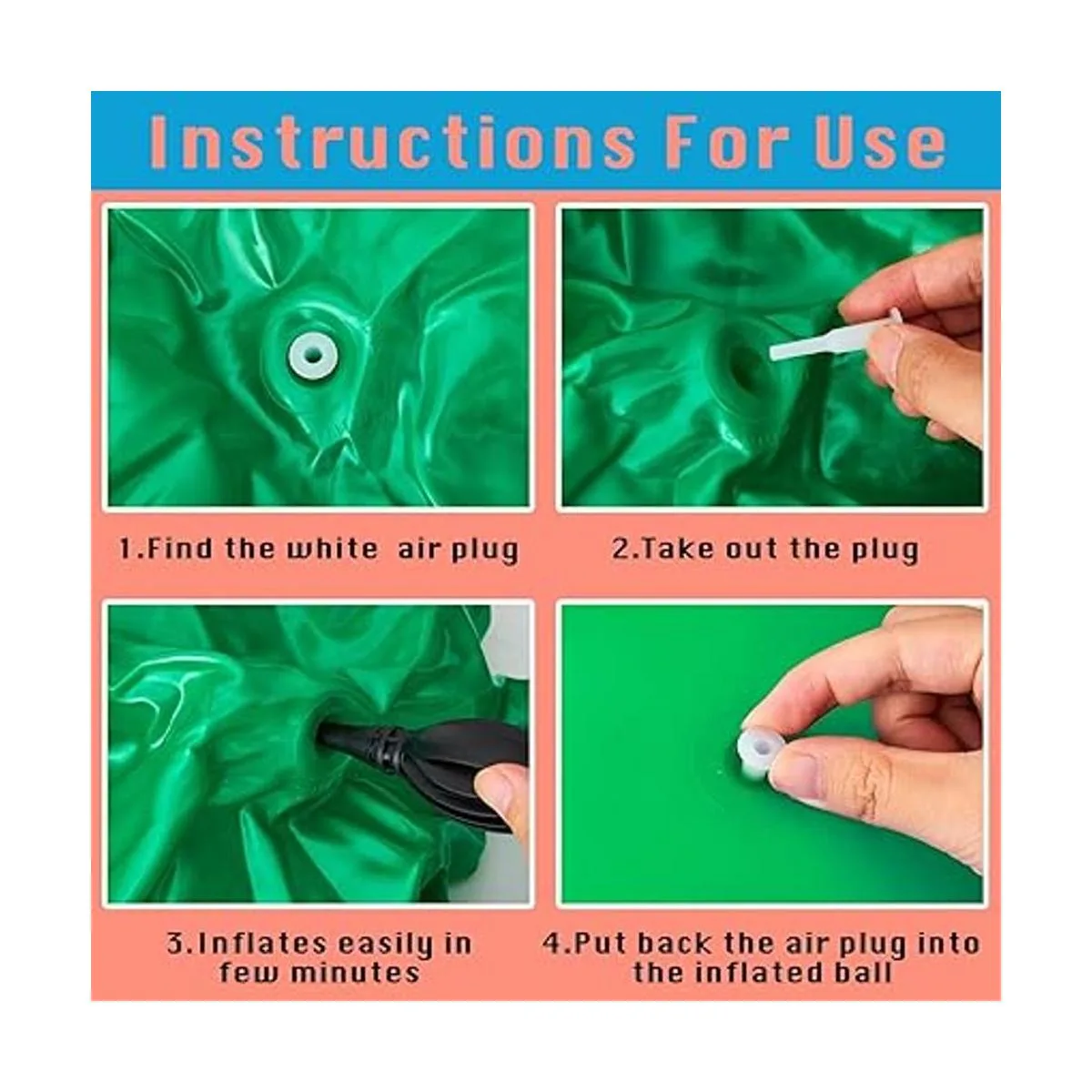 Instructions For Use

1.Find the white air plug

2.Take out the plug

3.Inflates easily in few minutes

4.Put back the air plug into the inflated ball