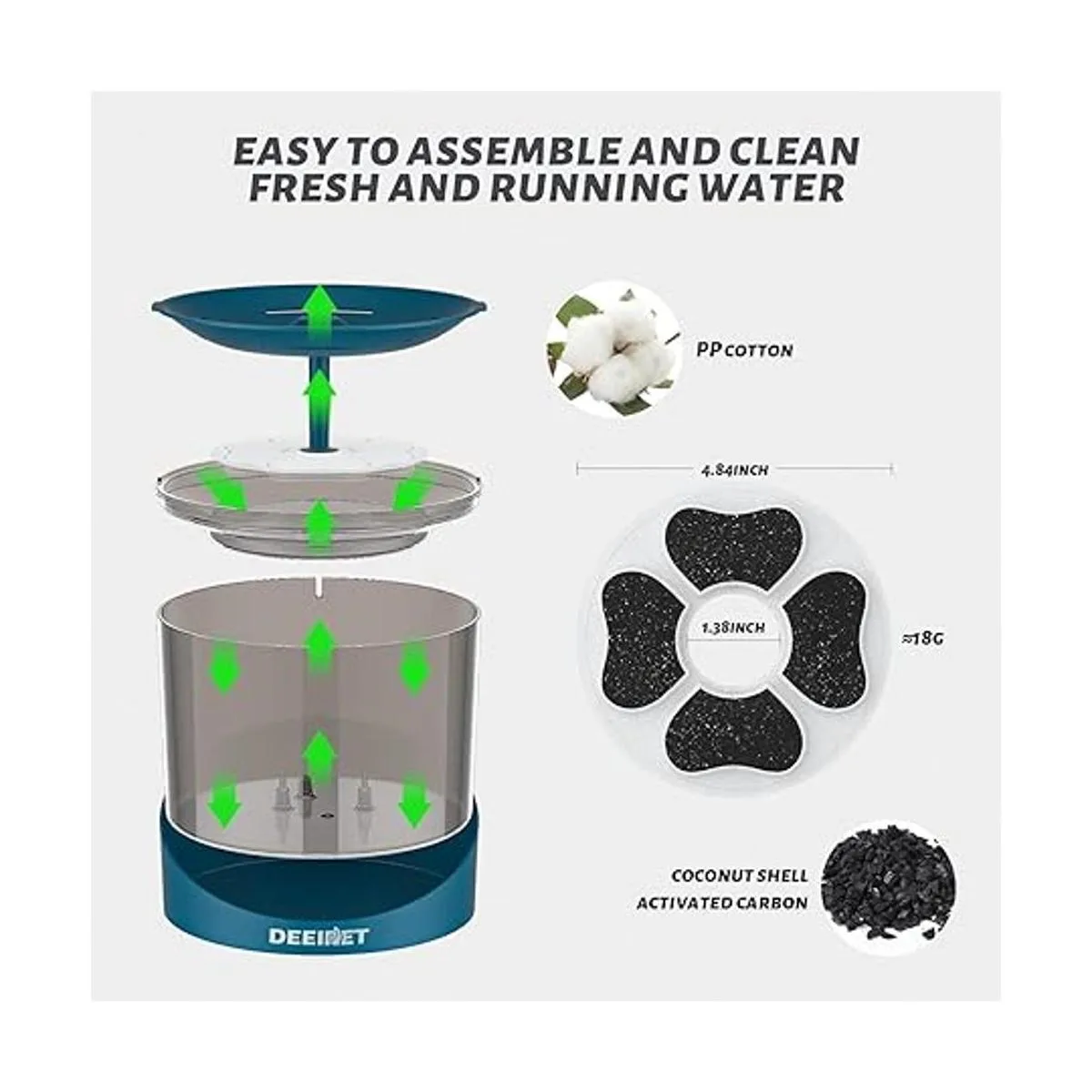 EASY TO ASSEMBLE AND CLEAN
FRESH AND RUNNING WATER

PP COTTON

4.84INCH

1.38INCH

≈18G

COCONUT SHELL
ACTIVATED CARBON

DEEIPET