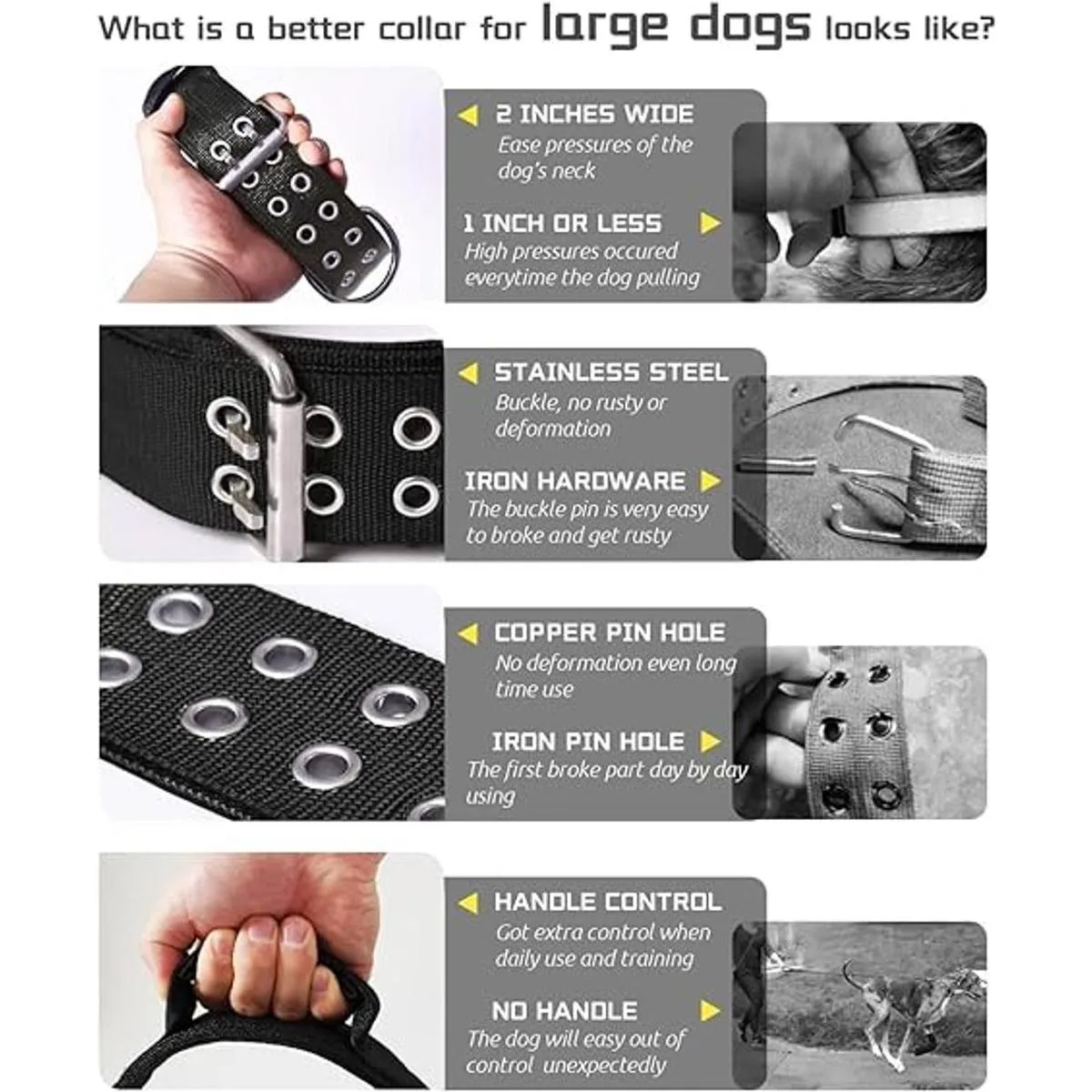 What is a better collar for large dogs looks like?

2 INCHES WIDE
Ease pressures of the dog's neck

1 INCH OR LESS
High pressures occured everytime the dog pulling

STAINLESS STEEL
Buckle, no rusty or deformation

IRON HARDWARE
The buckle pin is very easy to broke and get rusty

COPPER PIN HOLE
No deformation even long time use

IRON PIN HOLE
The first broke part day by day using

HANDLE CONTROL
Got extra control when daily use and training

NO HANDLE
The dog will easy out of control unexpectedly