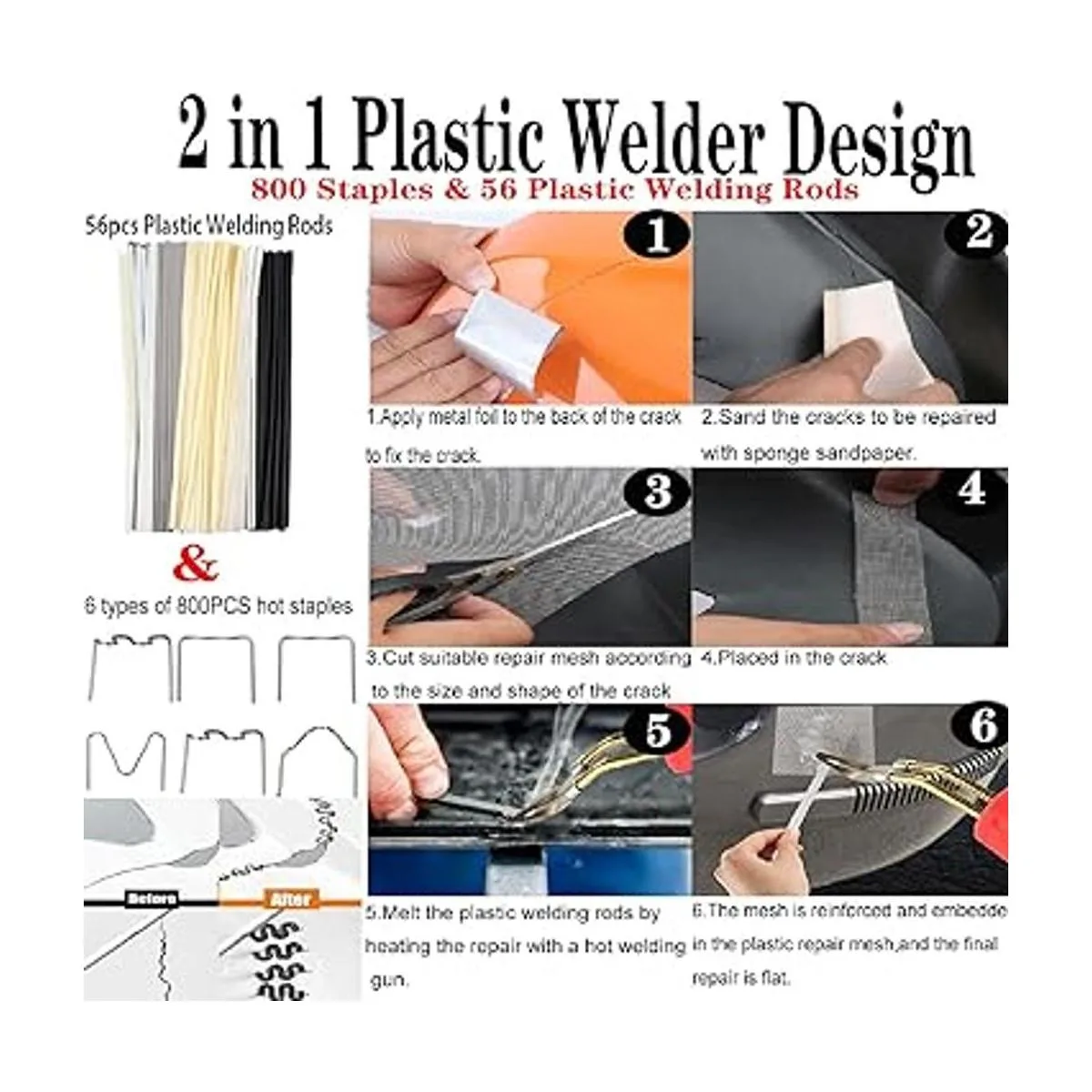 2 in 1 Plastic Welder Design
800 Staples & 56 Plastic Welding Rods

56pcs Plastic Welding Rods

&

6 types of 800PCS hot staples

Before
After

1
1.Apply metal foil to the back of the crack to fix the crack.

2
2.Sand the cracks to be repaired with sponge sandpaper.

3
3.Cut suitable repair mesh according to the size and shape of the crack

4
4.Placed in the crack

5
5.Melt the plastic welding rods by heating the repair with a hot welding gun.

6
6.The mesh is reinforced and embedde in the plastic repair mesh,and the final repair is flat.