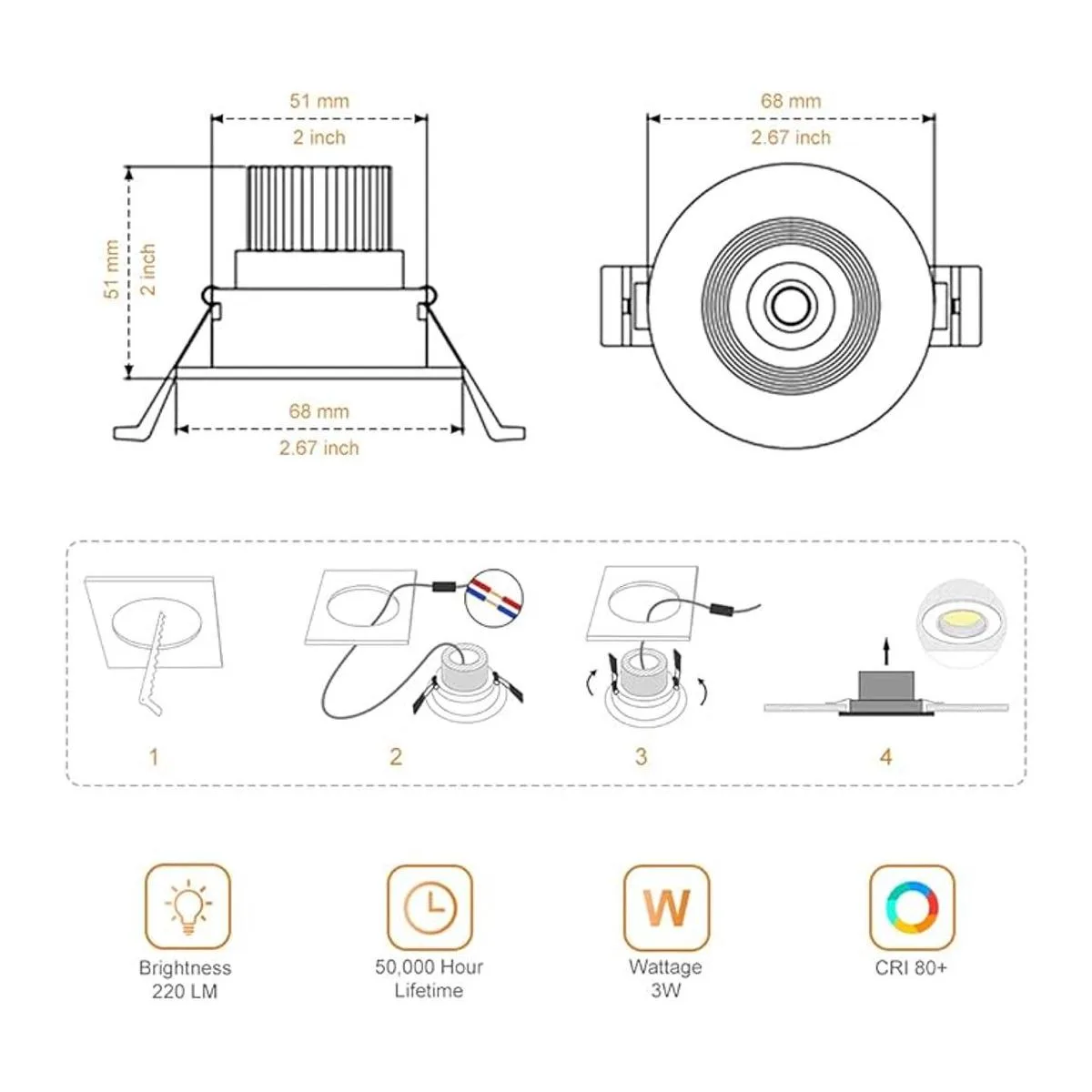 51 mm
2 inch

51 mm
2 inch

68 mm
2.67 inch

68 mm
2.67 inch

1

2

3

4

Brightness
220 LM

50,000 Hour
Lifetime

W

Wattage
3W

CRI 80+