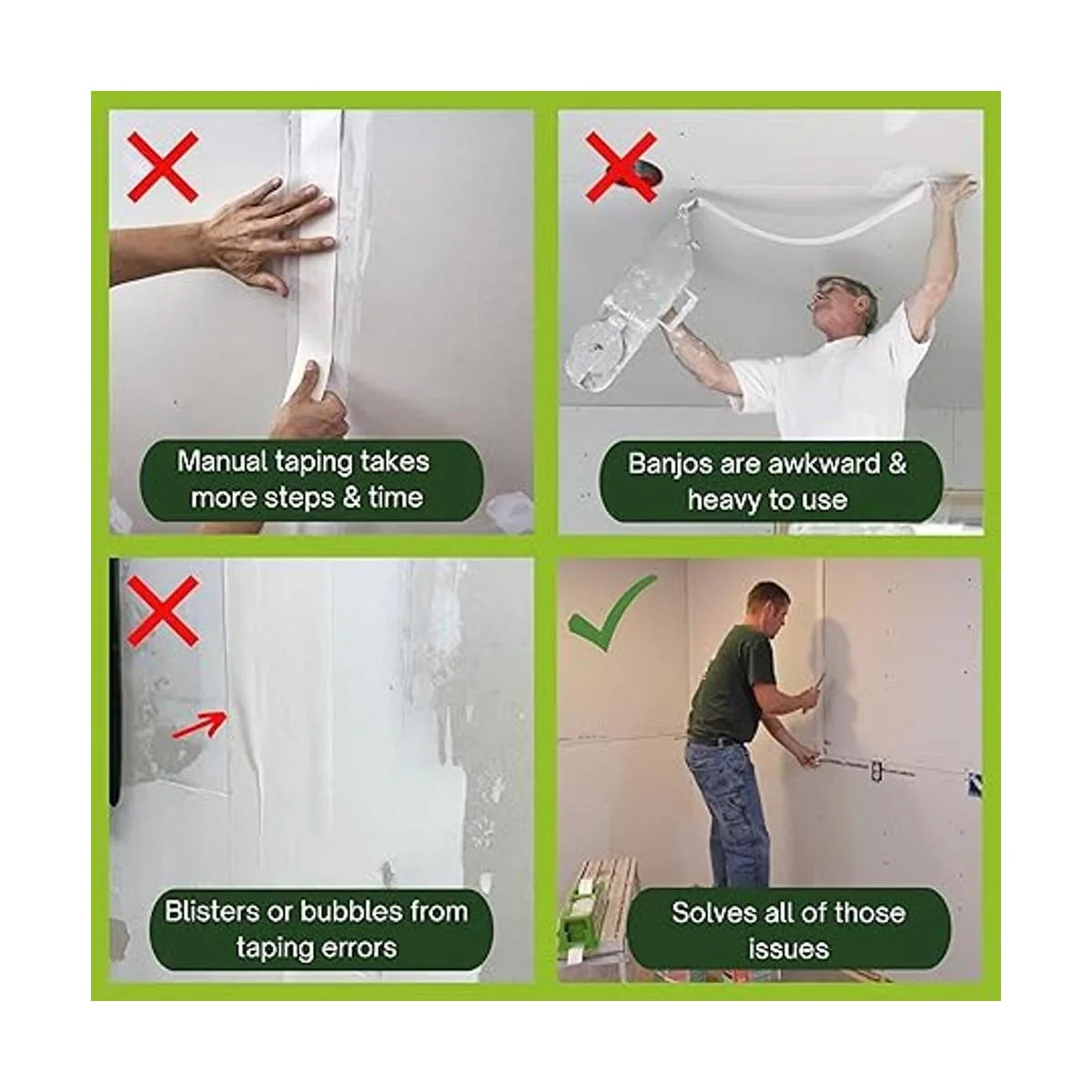 Manual taping takes more steps & time

Banjos are awkward & heavy to use

Blisters or bubbles from taping errors

Solves all of those issues