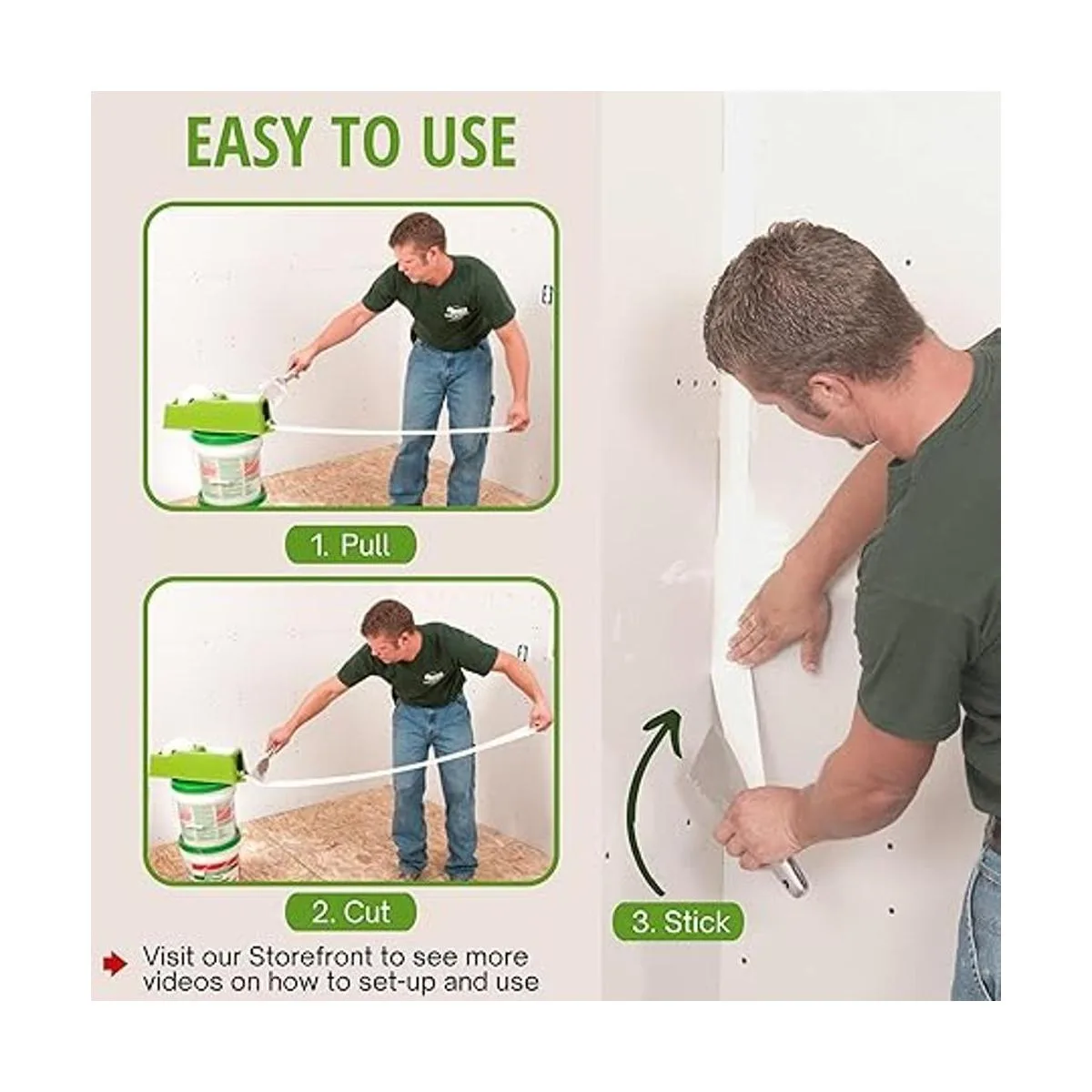 EASY TO USE

1. Pull

2. Cut

3. Stick

Visit our Storefront to see more videos on how to set-up and use