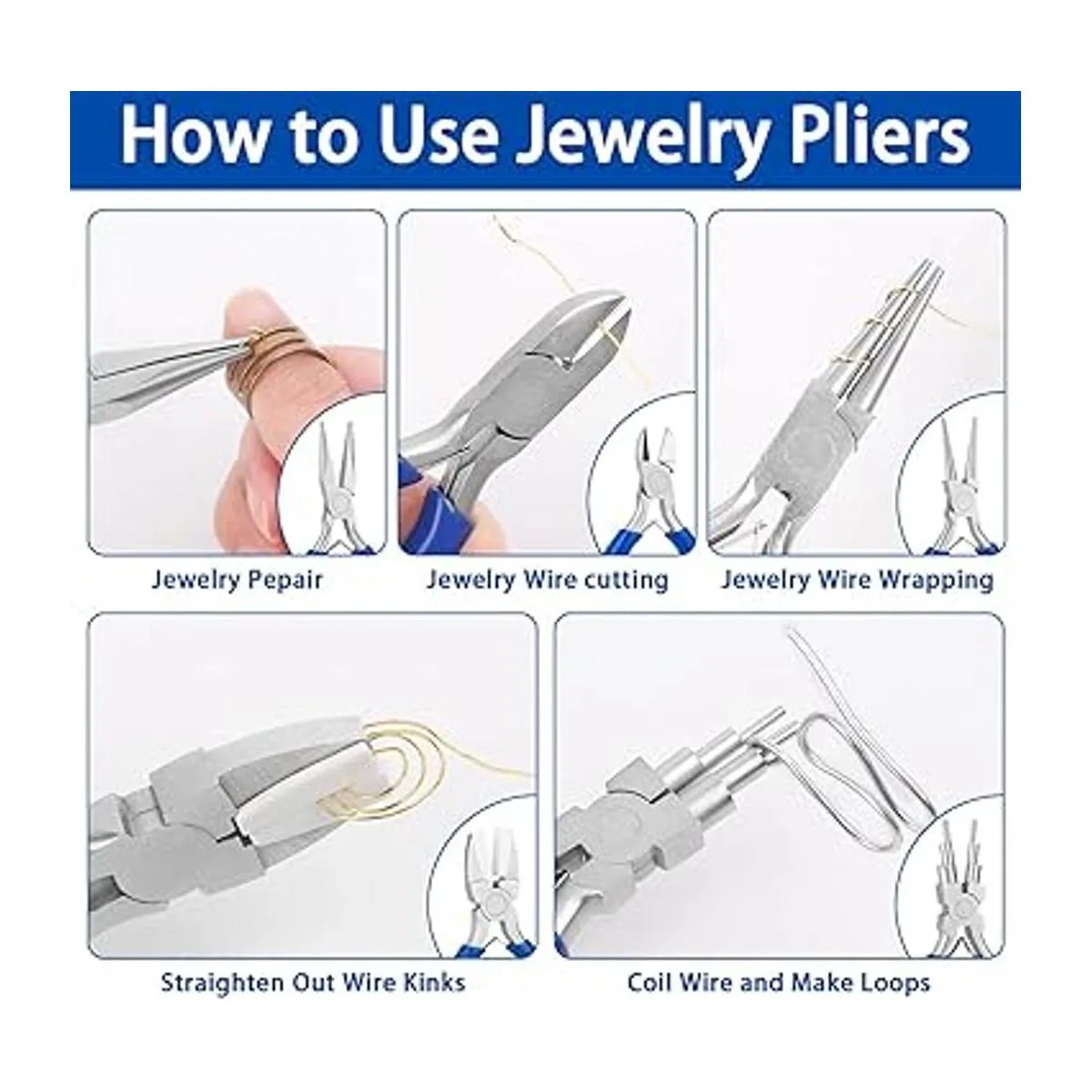 How to Use Jewelry Pliers

Jewelry Pepair

Jewelry Wire cutting

Jewelry Wire Wrapping

Straighten Out Wire Kinks

Coil Wire and Make Loops