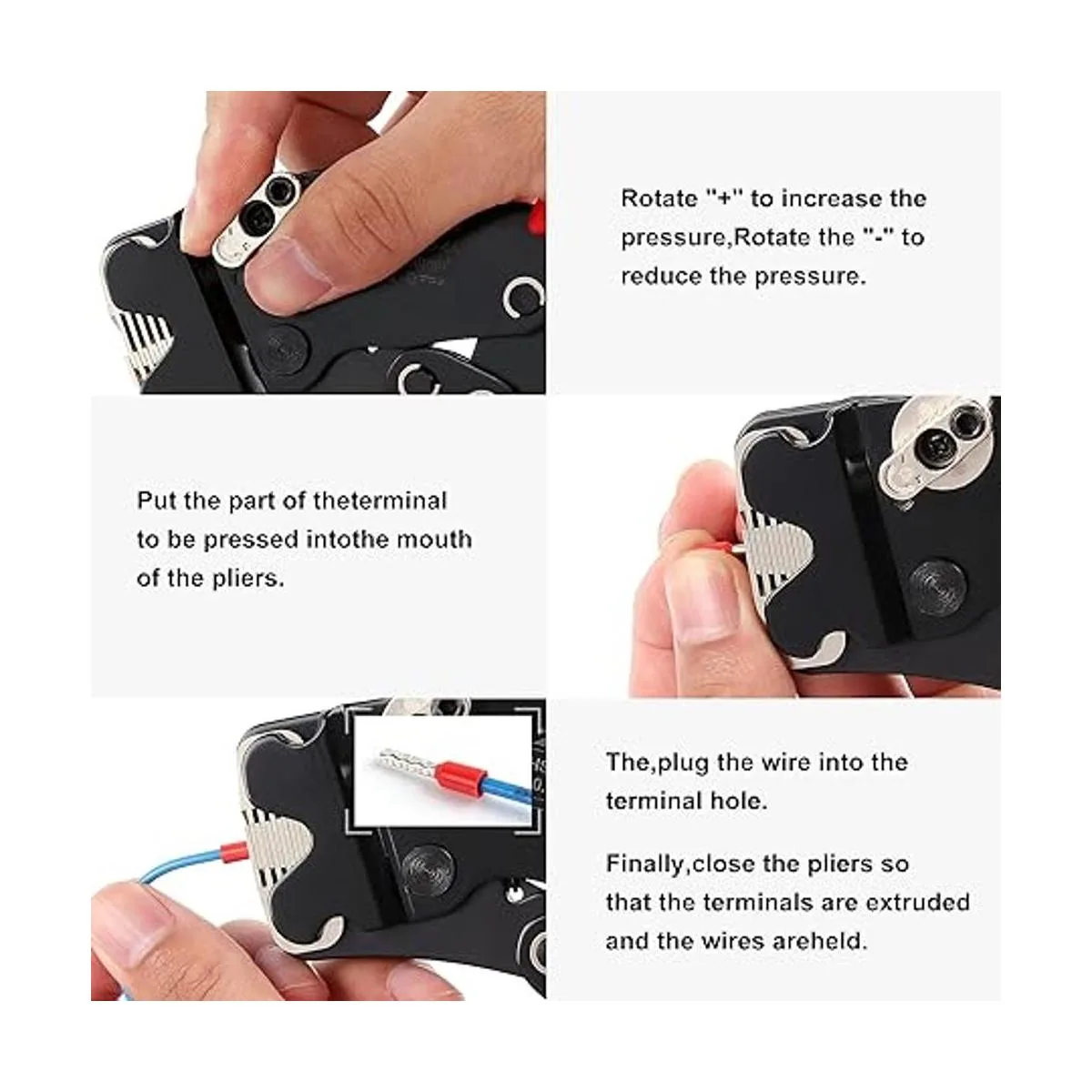 Rotate "+" to increase the pressure,Rotate the "-" to reduce the pressure.

Put the part of theterminal to be pressed intothe mouth of the pliers.

The,plug the wire into the terminal hole.

Finally,close the pliers so that the terminals are extruded and the wires areheld.