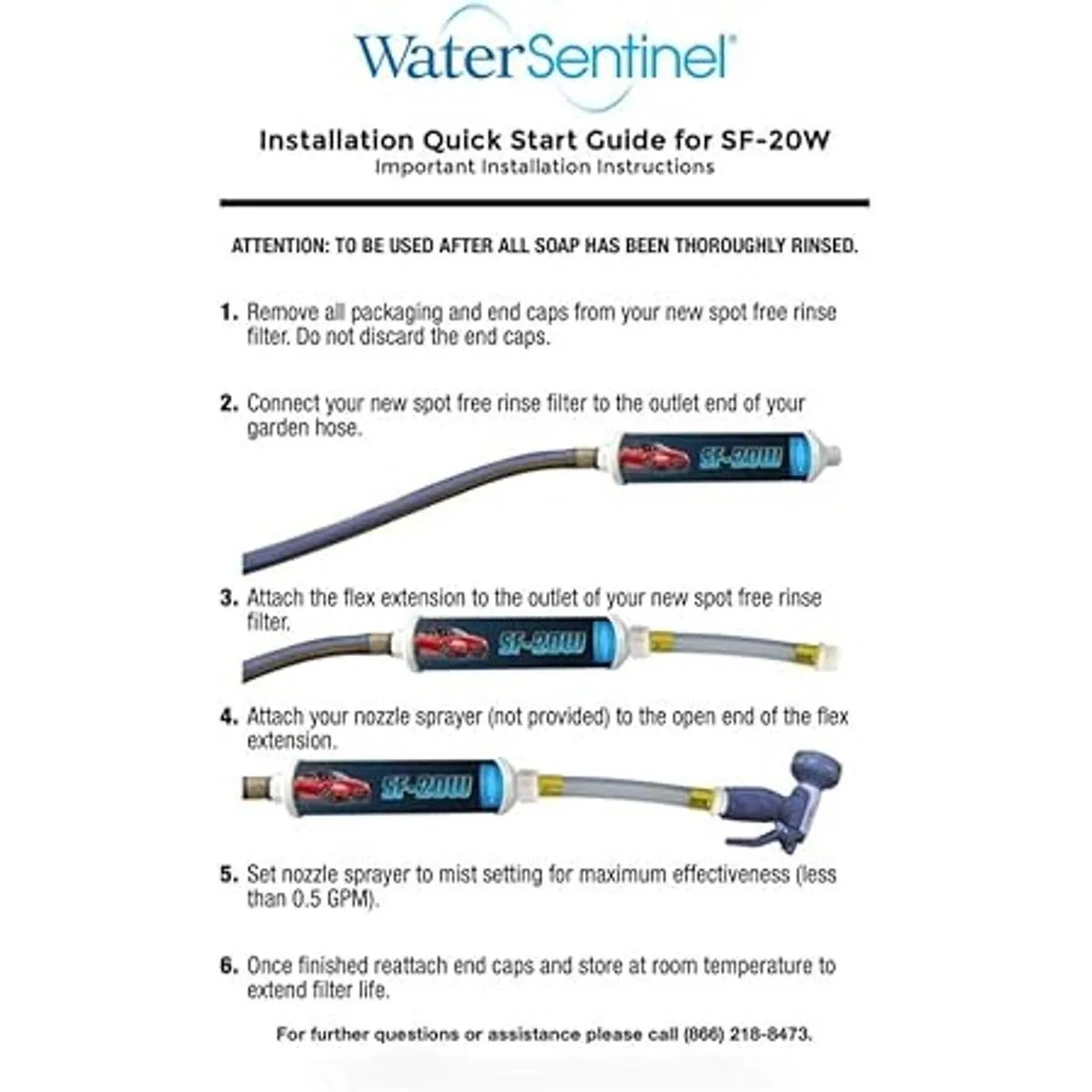 WaterSentinel®

Installation Quick Start Guide for SF-20W
Important Installation Instructions

ATTENTION: TO BE USED AFTER ALL SOAP HAS BEEN THOROUGHLY RINSED.

1. Remove all packaging and end caps from your new spot free rinse filter. Do not discard the end caps.

2. Connect your new spot free rinse filter to the outlet end of your garden hose.

SF-20W

3. Attach the flex extension to the outlet of your new spot free rinse filter.

SF-20W

4. Attach your nozzle sprayer (not provided) to the open end of the flex extension.

SF-20W

5. Set nozzle sprayer to mist setting for maximum effectiveness (less than 0.5 GPM).

6. Once finished reattach end caps and store at room temperature to extend filter life.

For further questions or assistance please call (866) 218-8473.