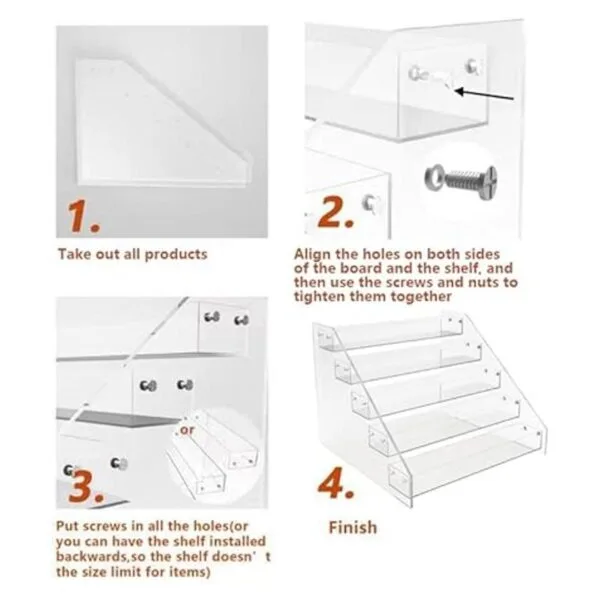 1.

Take out all products

2.

Align the holes on both sides of the board and the shelf, and then use the screws and nuts to tighten them together

or

3.

Put screws in all the holes(or you can have the shelf installed backwards,so the shelf doesn' t the size limit for items)

4.

Finish