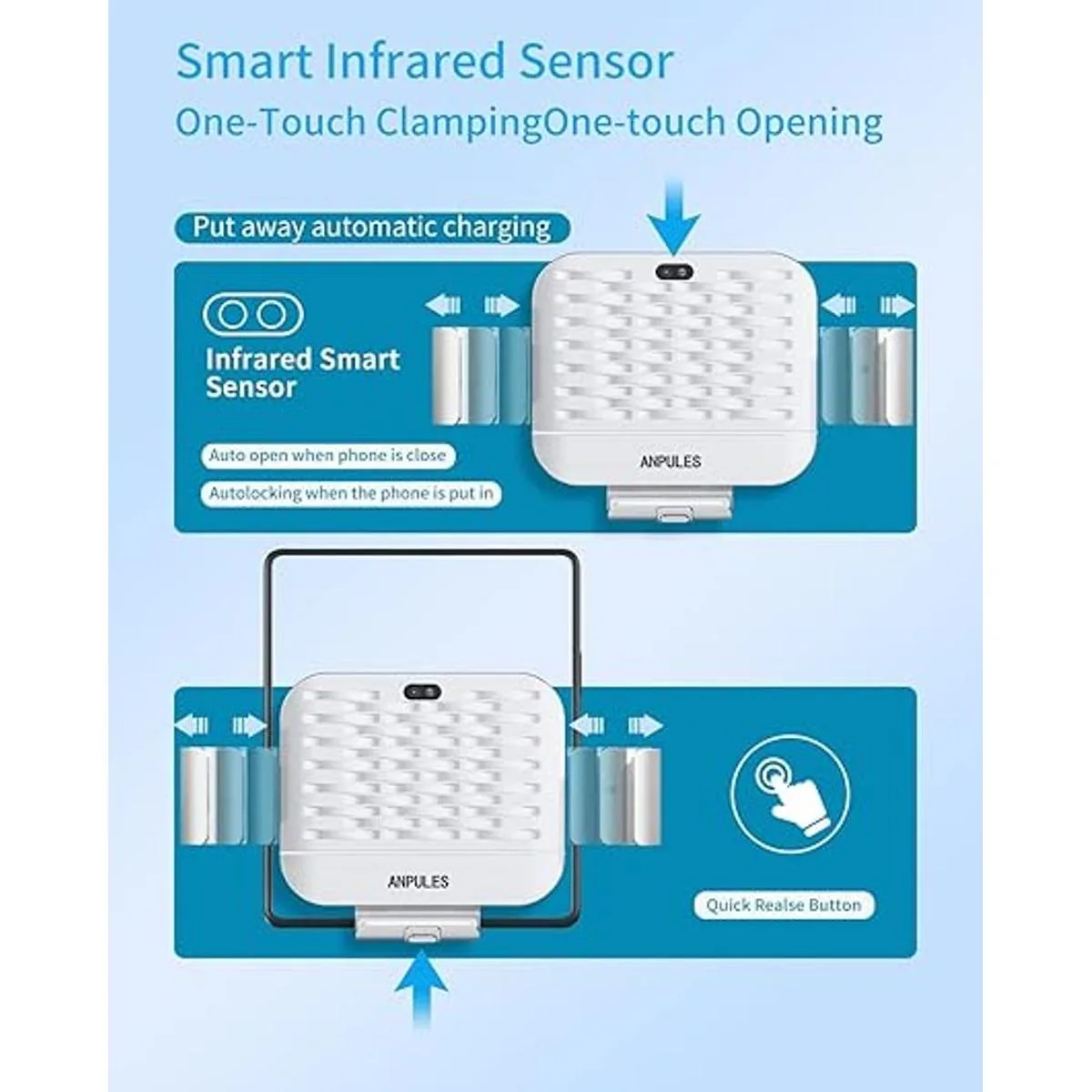 Smart Infrared Sensor
One-Touch ClampingOne-touch Opening

Put away automatic charging

Infrared Smart Sensor

Auto open when phone is close

Autolocking when the phone is put in

ANPULES

ANPULES

Quick Realse Button