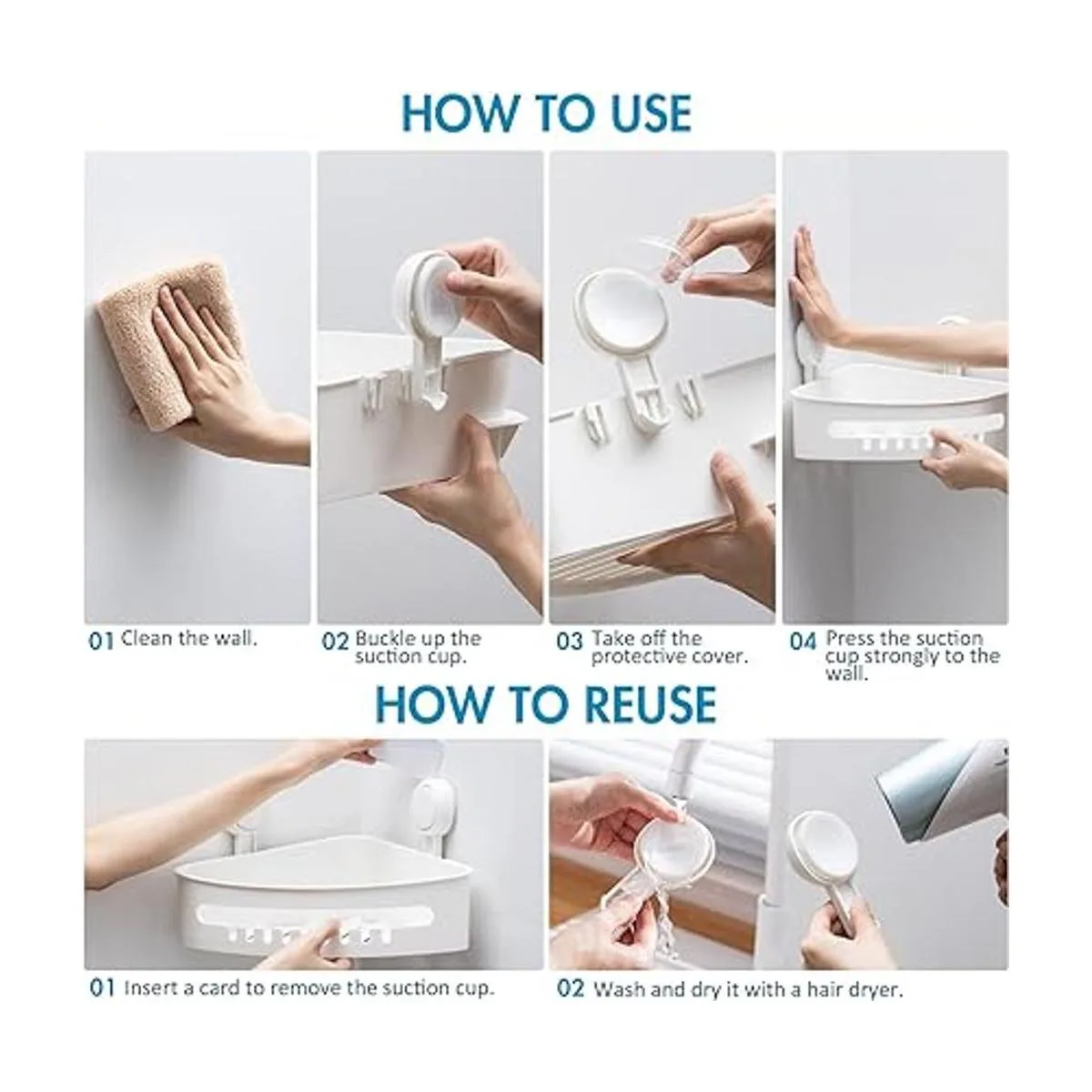 HOW TO USE

01 Clean the wall.

02 Buckle up the suction cup.

03 Take off the protective cover.

04 Press the suction cup strongly to the wall.

HOW TO REUSE

01 Insert a card to remove the suction cup.

02 Wash and dry it with a hair dryer.