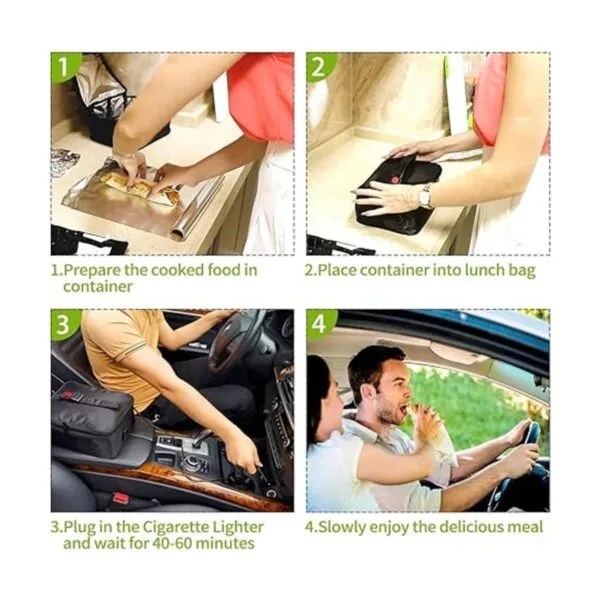 1

1.Prepare the cooked food in container

2

2.Place container into lunch bag

3

3.Plug in the Cigarette Lighter and wait for 40-60 minutes

4

4.Slowly enjoy the delicious meal