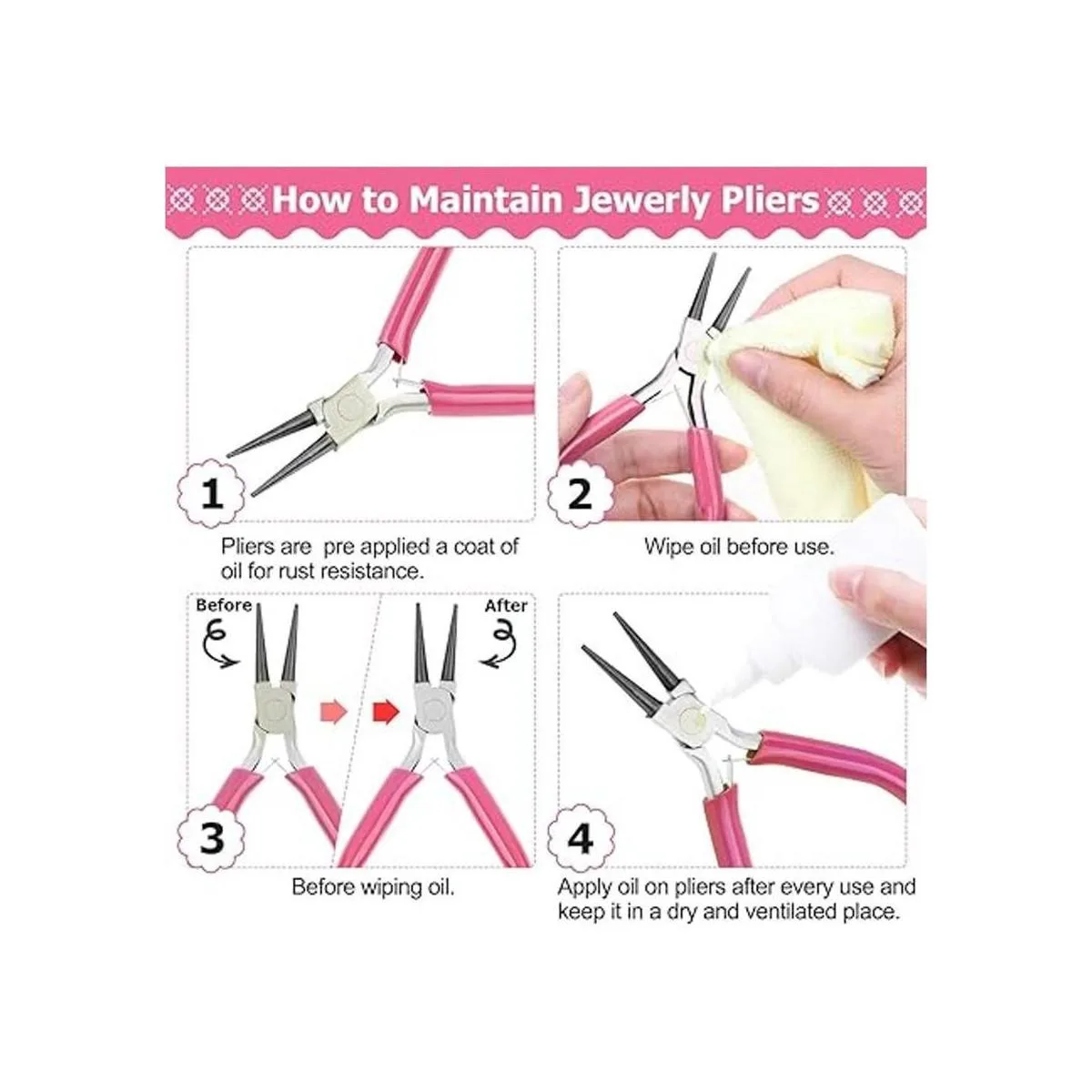 How to Maintain Jewerly Pliers

1

Pliers are pre applied a coat of oil for rust resistance.

2

Wipe oil before use.

Before

After

3

Before wiping oil.

4

Apply oil on pliers after every use and keep it in a dry and ventilated place.