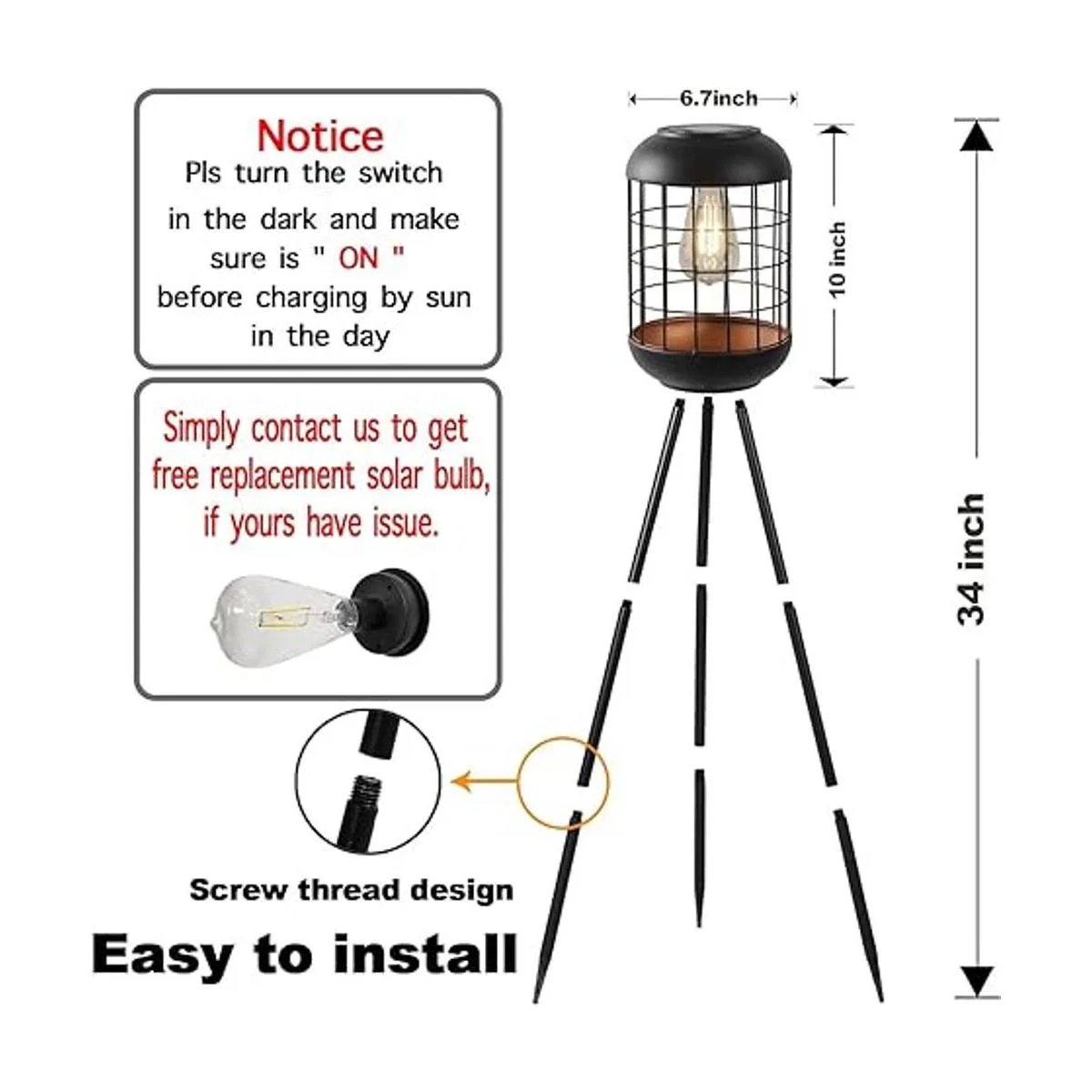 Notice
Pls turn the switch in the dark and make sure is " ON " before charging by sun in the day

Simply contact us to get free replacement solar bulb, if yours have issue.

Screw thread design

Easy to install

6.7inch

10 inch

34 inch