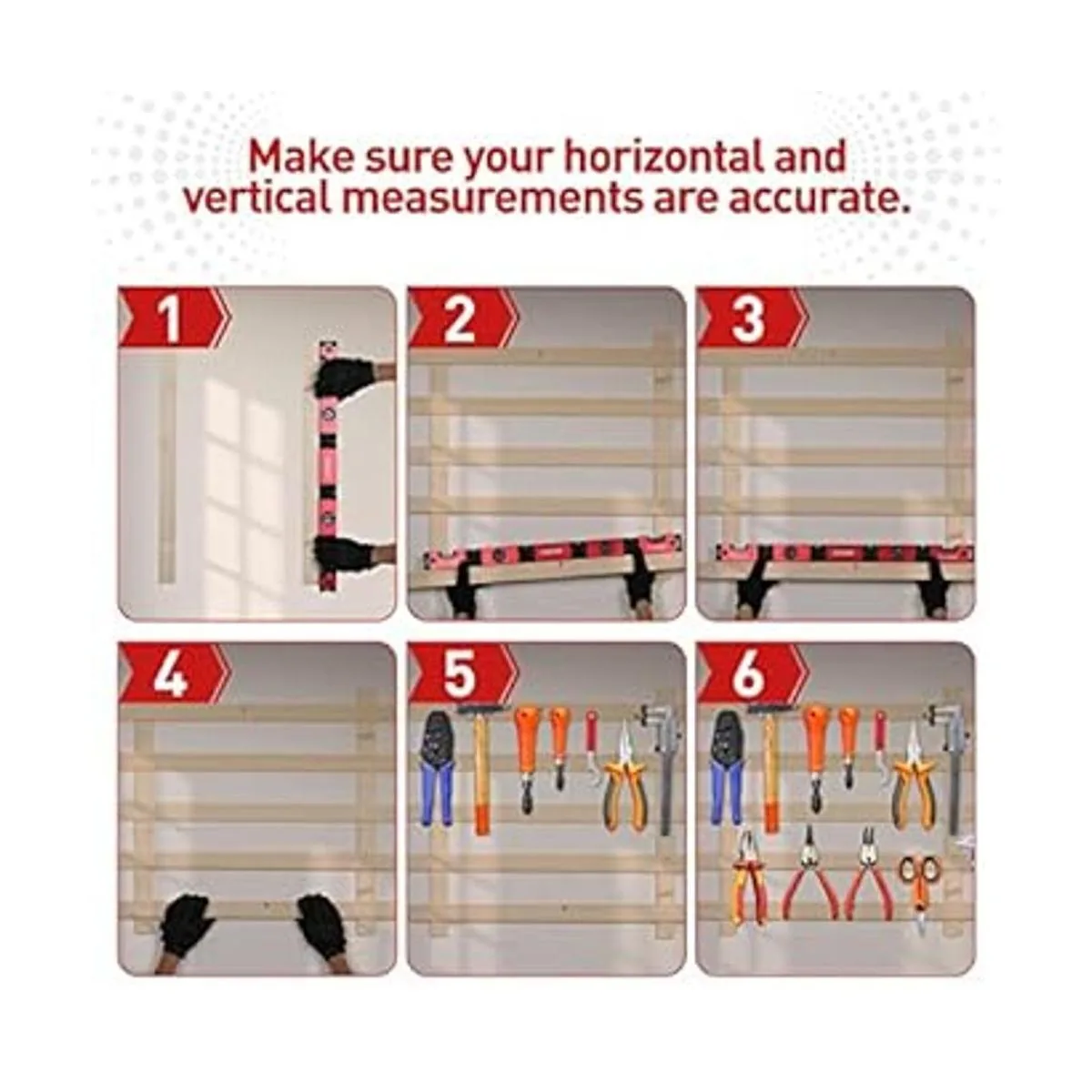 Make sure your horizontal and vertical measurements are accurate.

1

2

3

4

5

6