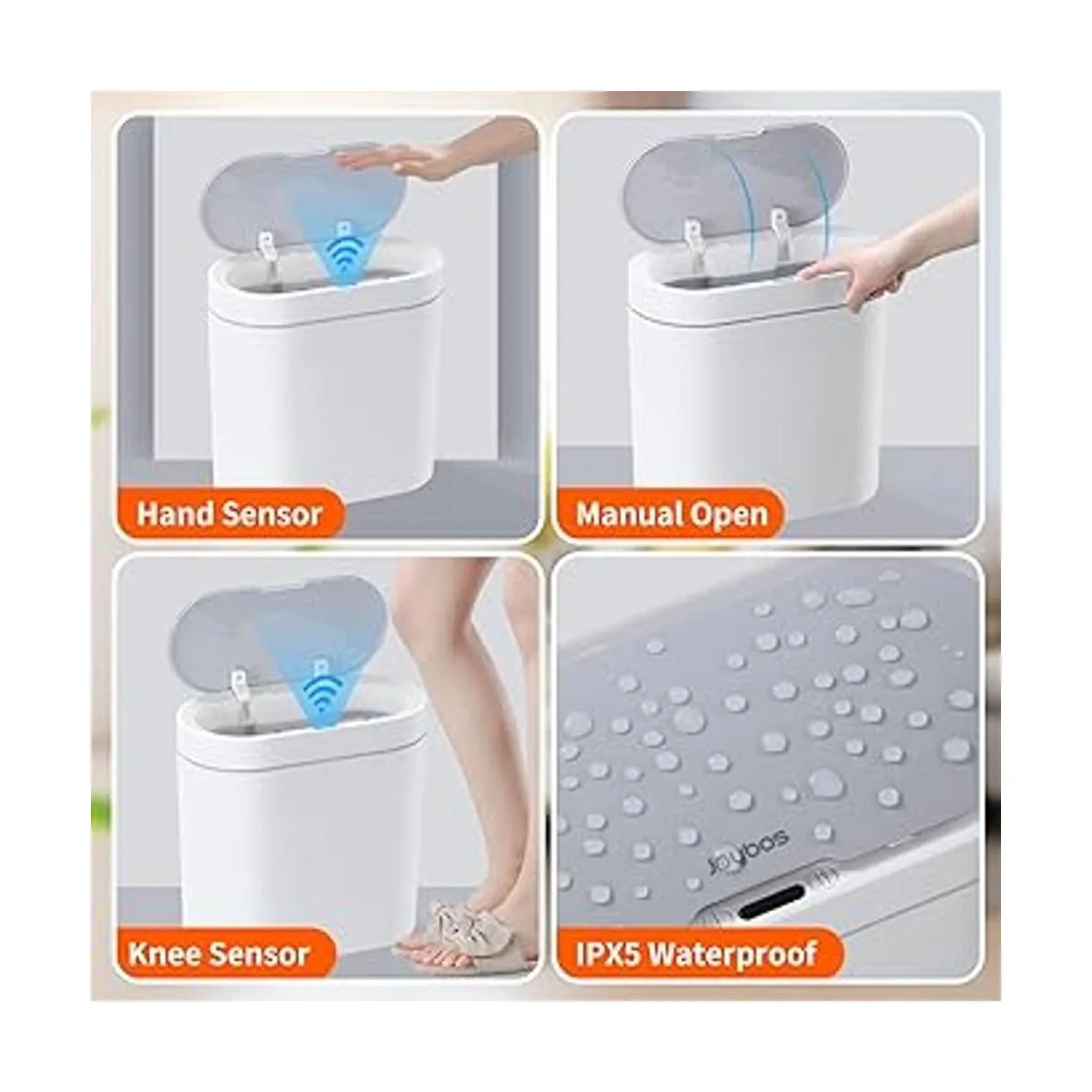 Hand Sensor

Manual Open

Knee Sensor

Joybos

IPX5 Waterproof