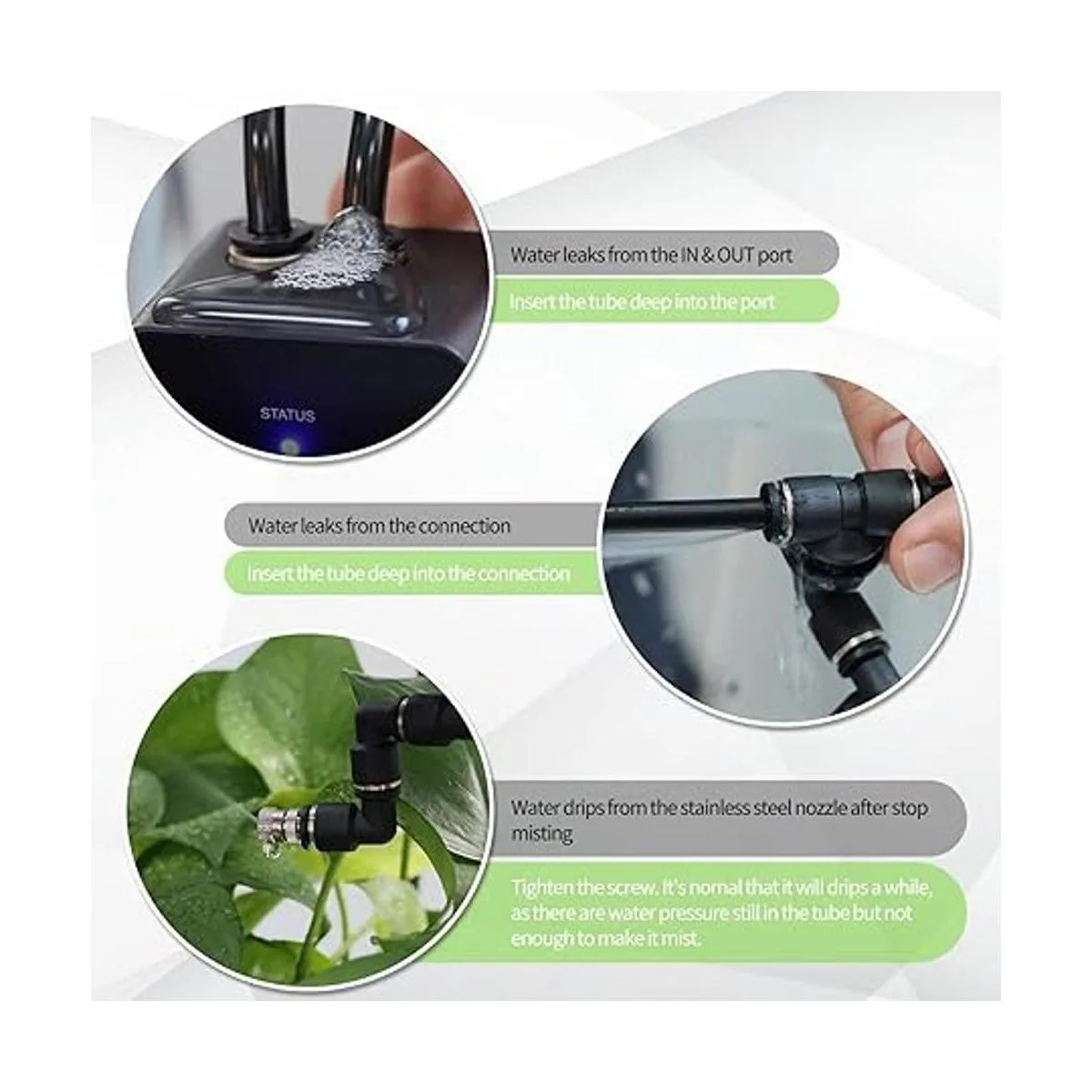 STATUS

Water leaks from the IN & OUT port

Insert the tube deep into the port

Water leaks from the connection

Insert the tube deep into the connection

Water drips from the stainless steel nozzle after stop misting

Tighten the screw. It's nomal that it will drips a while, as there are water pressure still in the tube but not enough to make it mist.