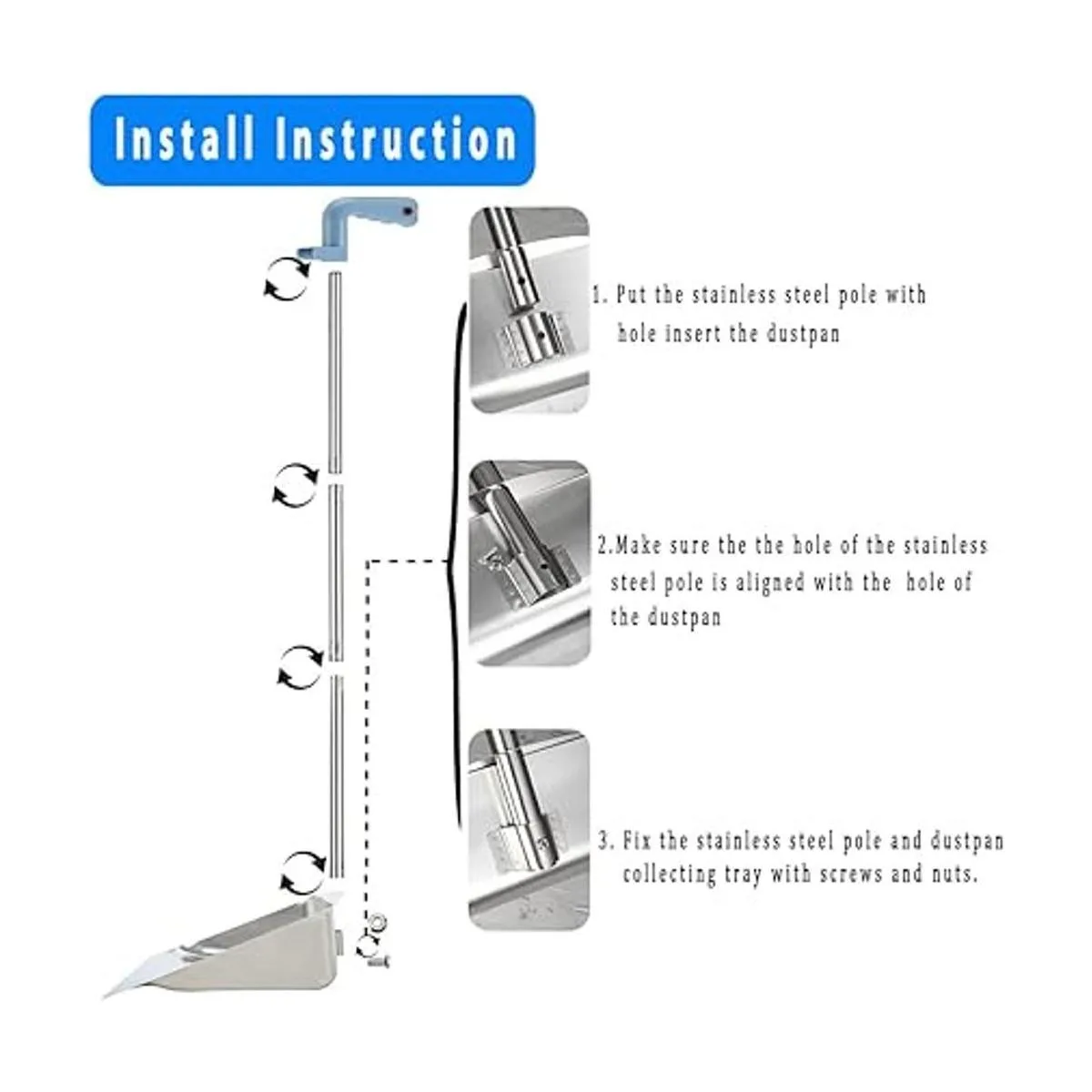 Install Instruction

1. Put the stainless steel pole with hole insert the dustpan

2.Make sure the the hole of the stainless steel pole is aligned with the hole of the dustpan

3. Fix the stainless steel pole and dustpan collecting tray with screws and nuts.