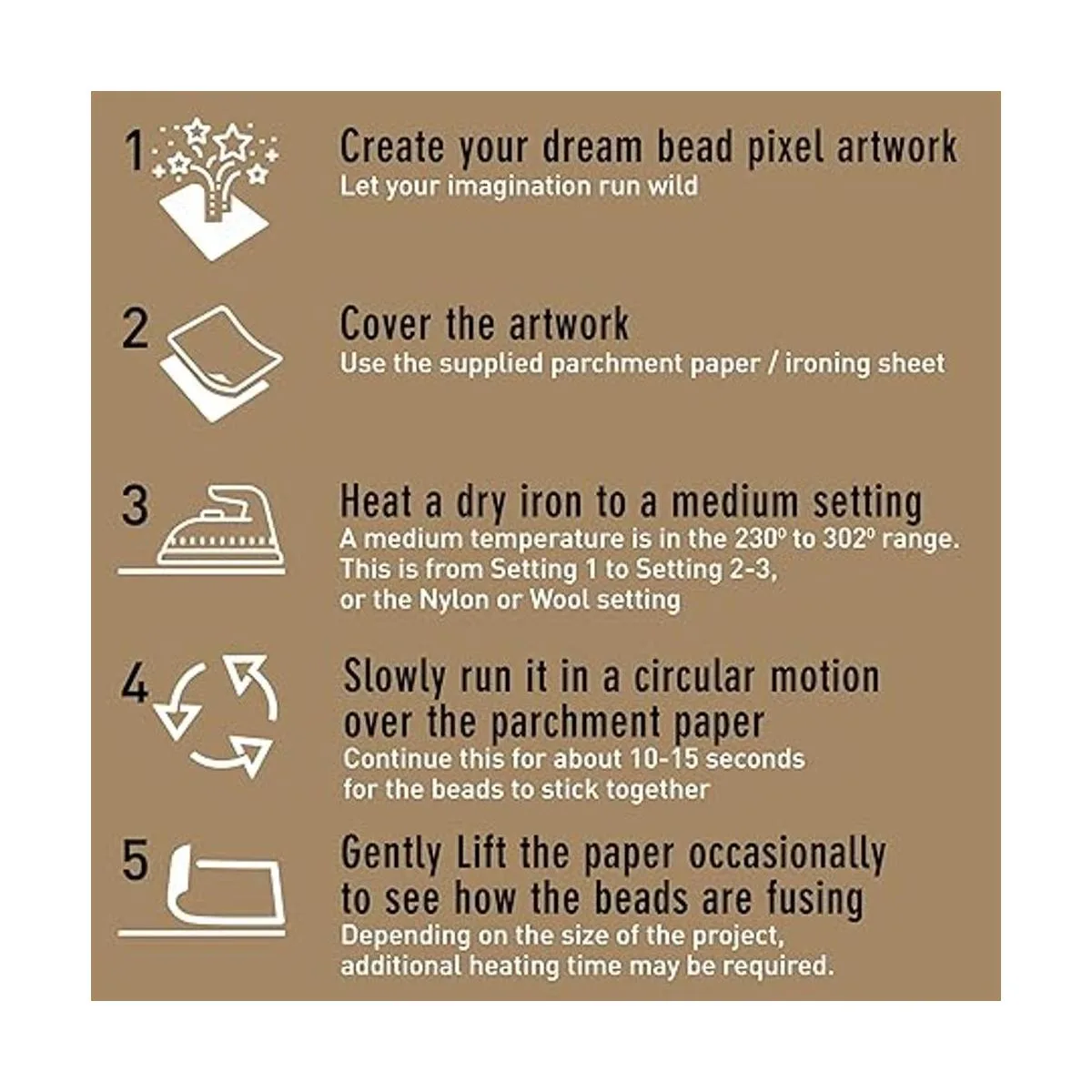 1 Create your dream bead pixel artwork
Let your imagination run wild

2 Cover the artwork
Use the supplied parchment paper / ironing sheet

3 Heat a dry iron to a medium setting
A medium temperature is in the 230º to 302º range. This is from Setting 1 to Setting 2-3, or the Nylon or Wool setting

4 Slowly run it in a circular motion over the parchment paper
Continue this for about 10-15 seconds for the beads to stick together

5 Gently Lift the paper occasionally to see how the beads are fusing
Depending on the size of the project, additional heating time may be required.