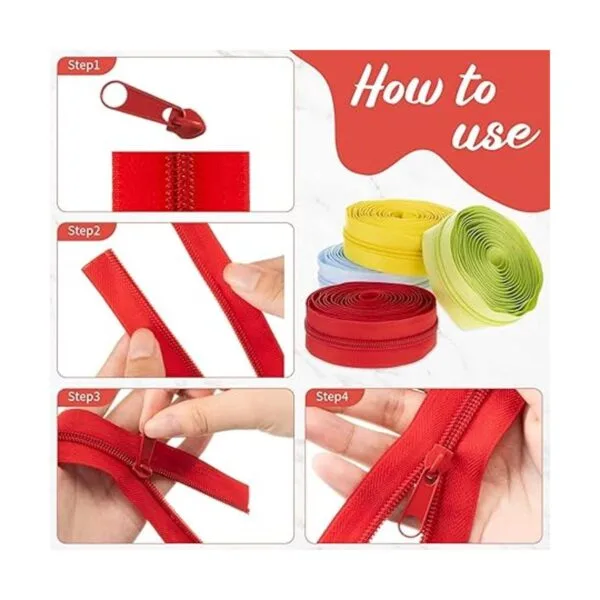 Step1

How to use

Step2

Step3

Step4