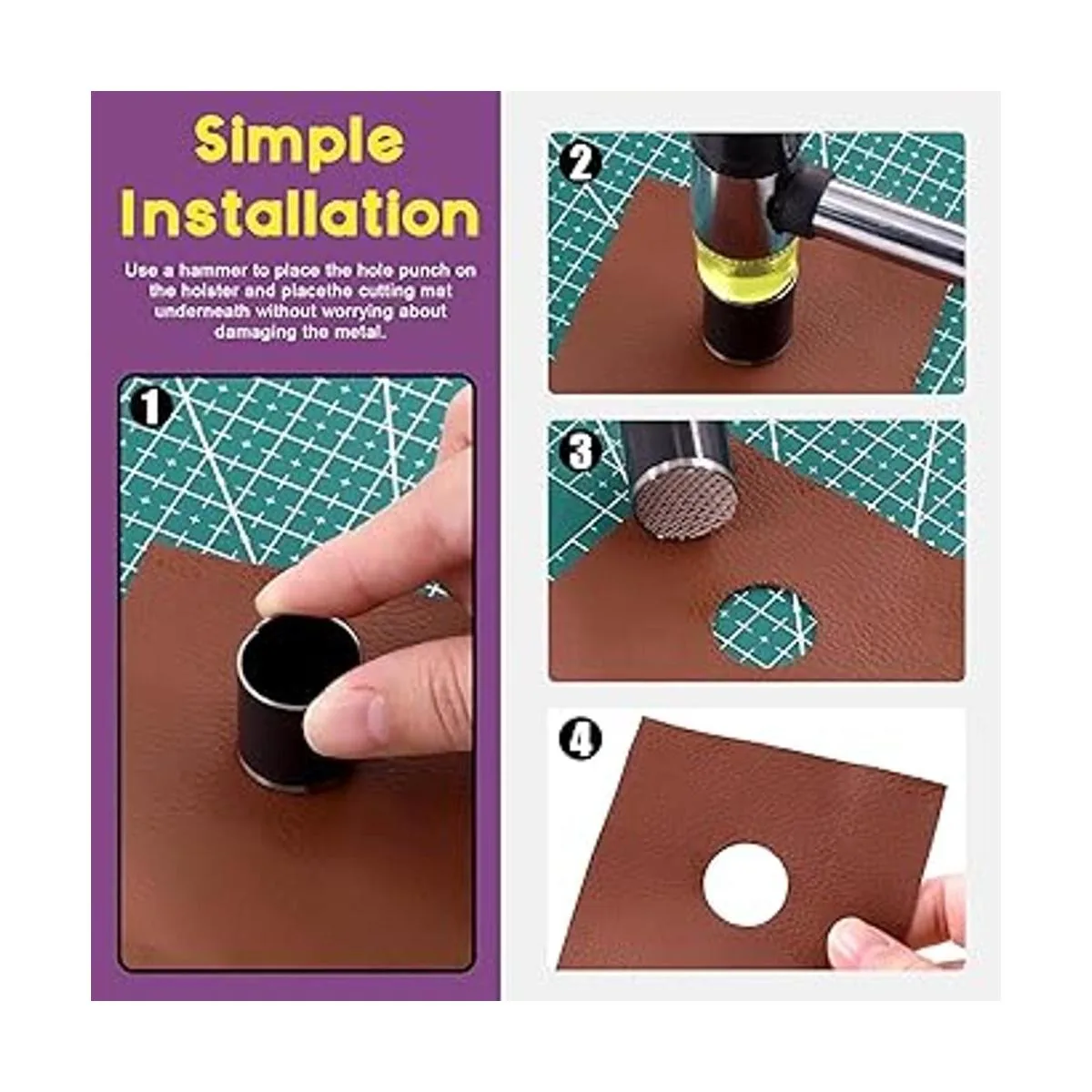 Simple Installation

Use a hammer to place the hole punch on the holster and placethe cutting mat underneath without worrying about damaging the metal.

1

2

3

4