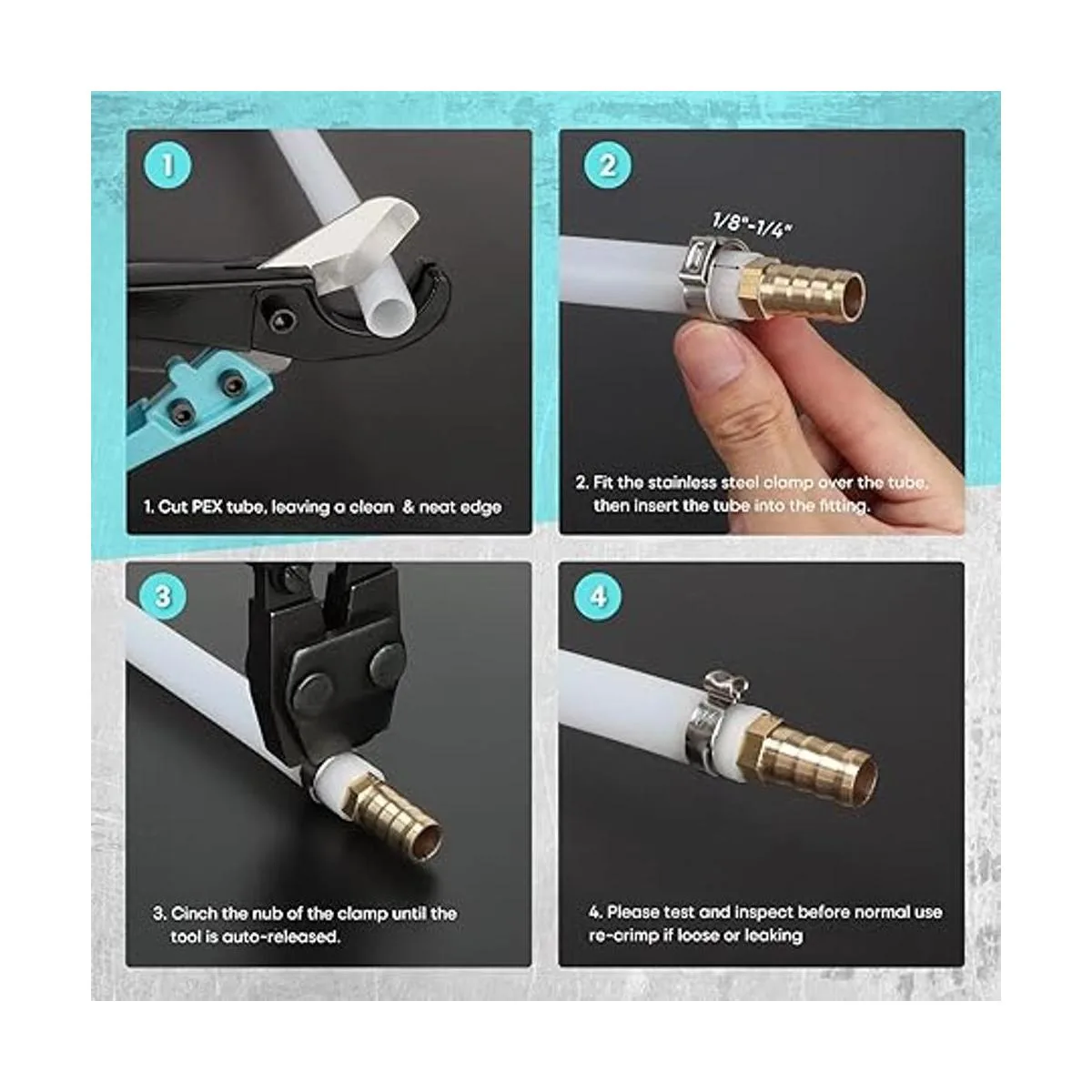 1

1. Cut PEX tube, leaving a clean & neat edge

2

1/8"-1/4"

2. Fit the stainless steel clamp over the tube, then insert the tube into the fitting.

3

3. Cinch the nub of the clamp until the tool is auto-released.

4

4. Please test and inspect before normal use re-crimp if loose or leaking