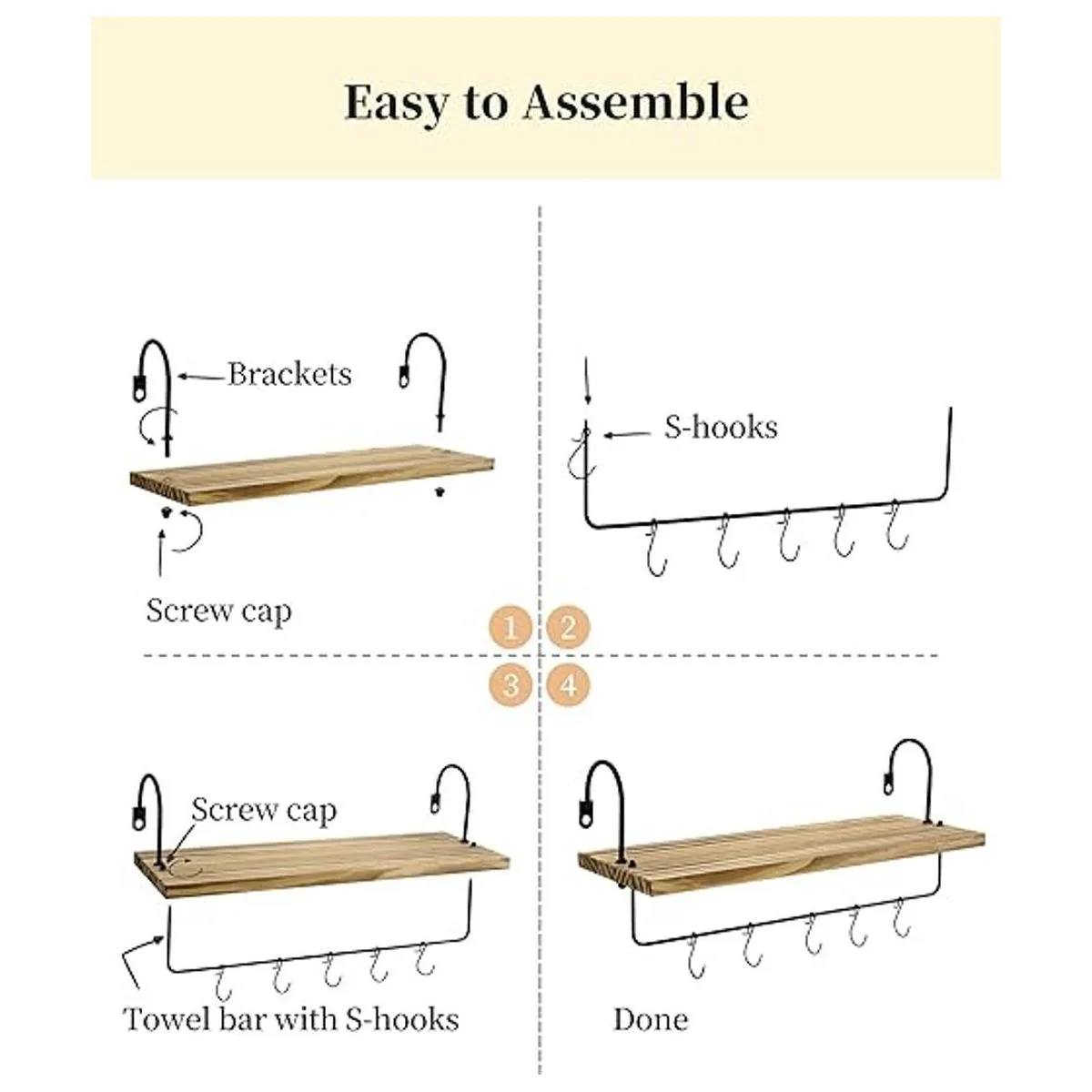 Easy to Assemble

Brackets

Screw cap

S-hooks

1 2

3 4

Screw cap

Towel bar with S-hooks

Done